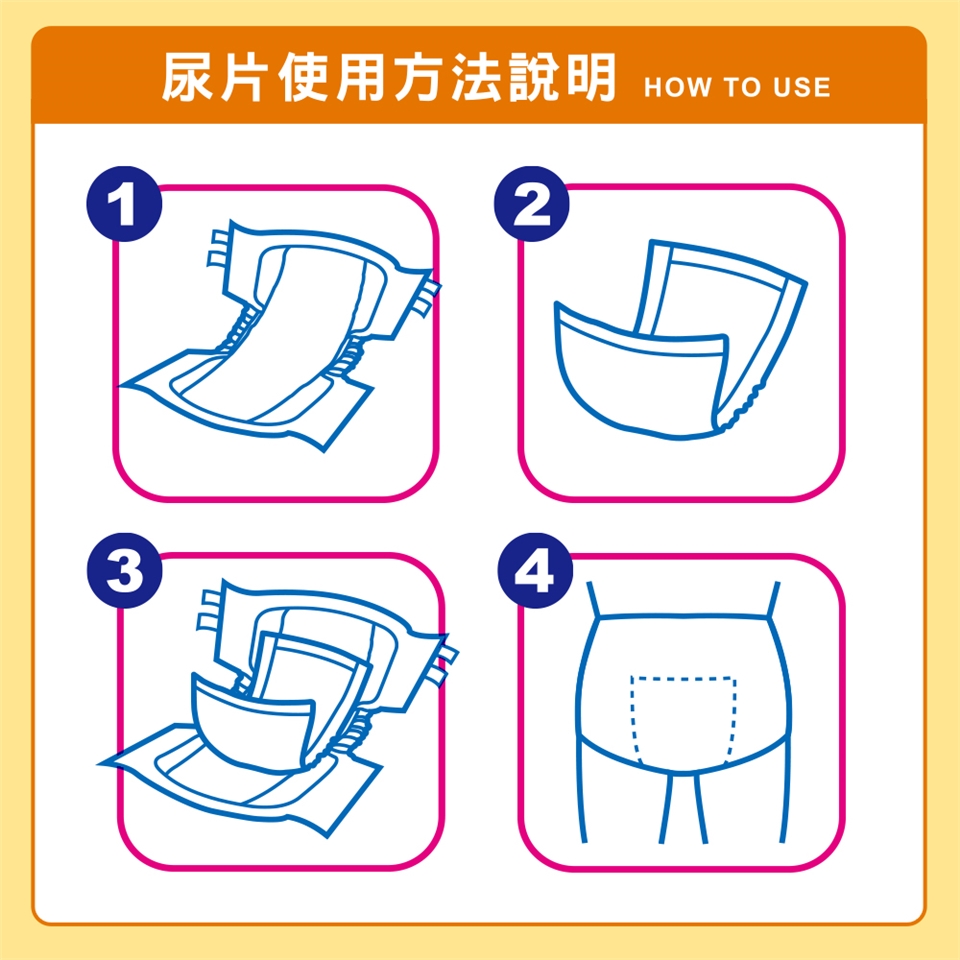 尿片使用方法說明 HOW TO USE

1

2

3

4