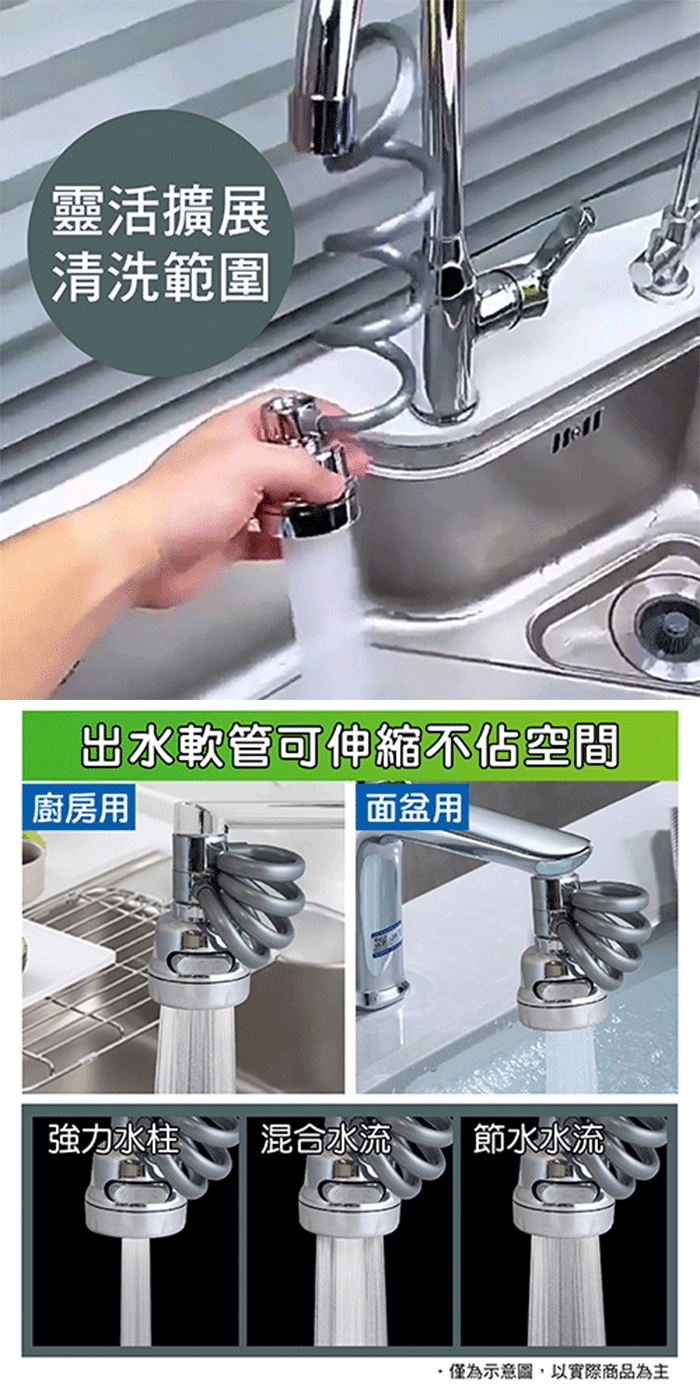 靈活擴展
清洗範圍

出水軟管可伸縮不佔空間

廚房用

面盆用

強力水柱

混合水流

節水水流

・僅為示意圖，以實際商品為主