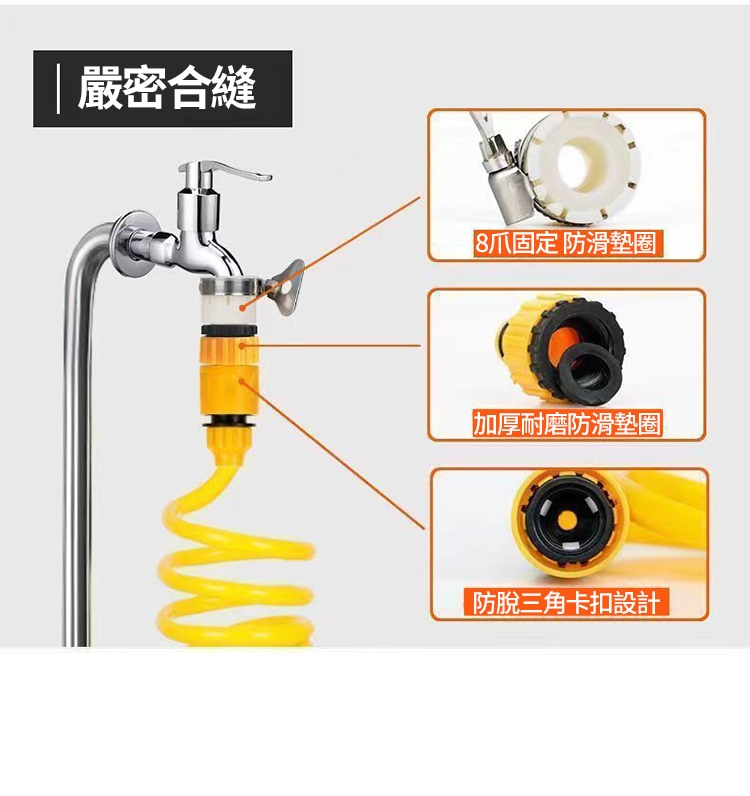 嚴密合縫

8爪固定 防滑墊圈

加厚耐磨防滑墊圈

防脫三角卡扣設計