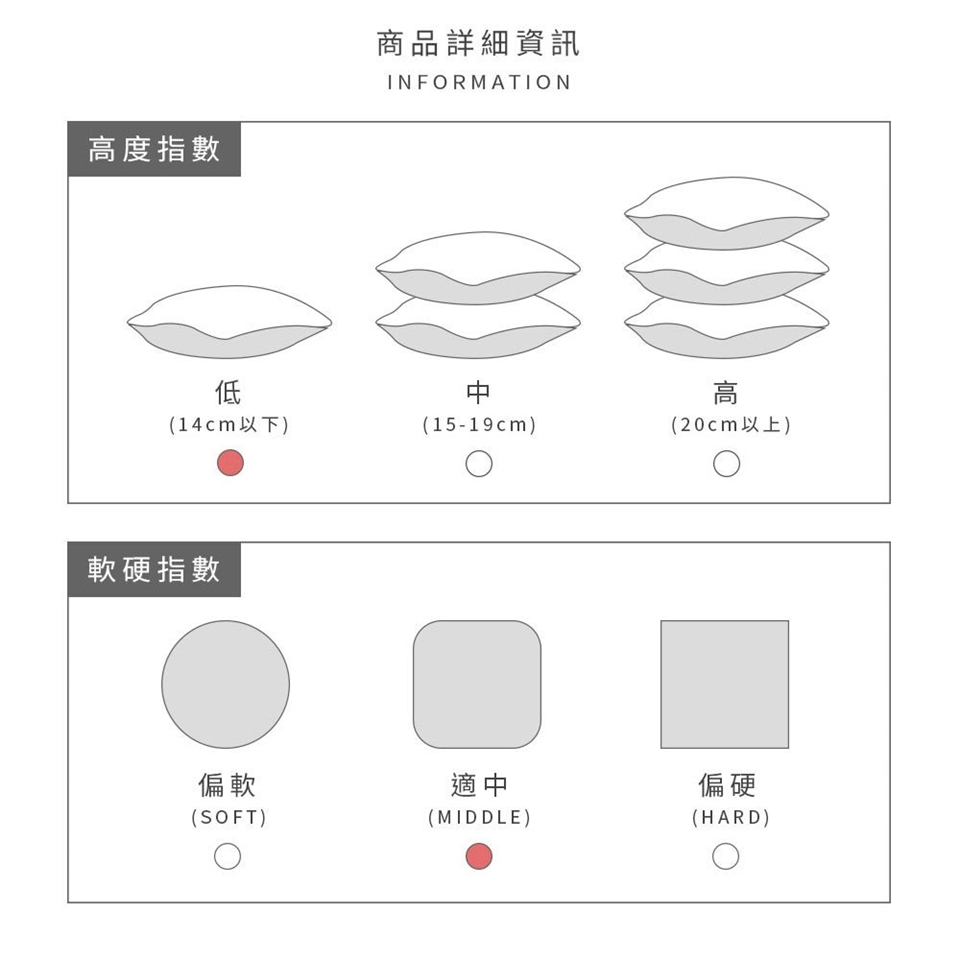 商品詳細資訊
INFORMATION

高度指數

低
(14cm以下)

中
(15-19cm)

高
(20cm以上)

軟硬指數

偏軟
(SOFT)

適中
(MIDDLE)

偏硬
(HARD)