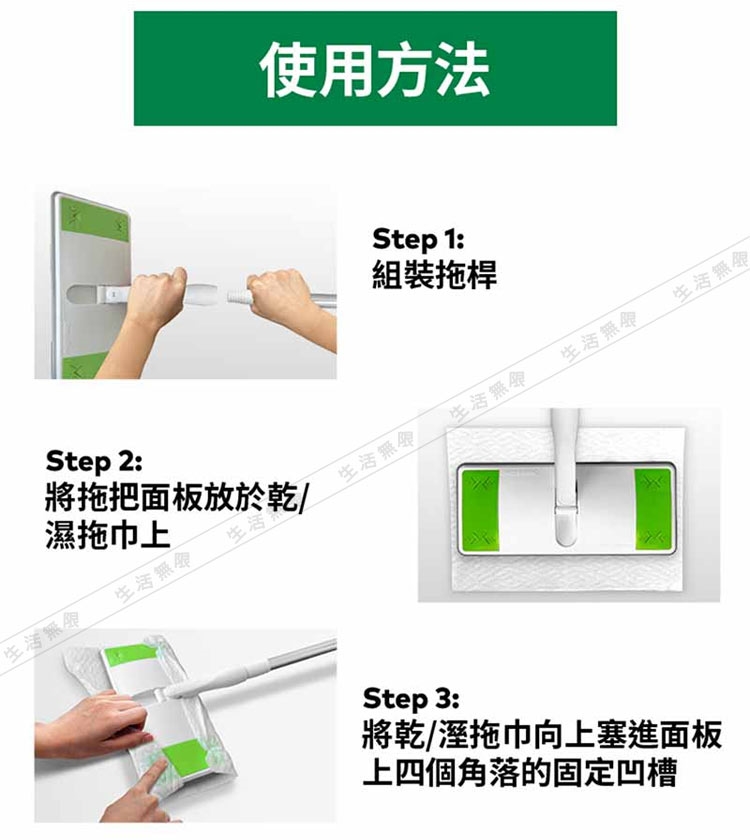 使用方法

Step 1:
組裝拖桿

Step 2:
將拖把面板放於乾/濕拖巾上

Step 3:
將乾/溼拖巾向上塞進面板上四個角落的固定凹槽

生活無限 生活無限 生活無限 生活無限 生活無限 生活無限 生活無限