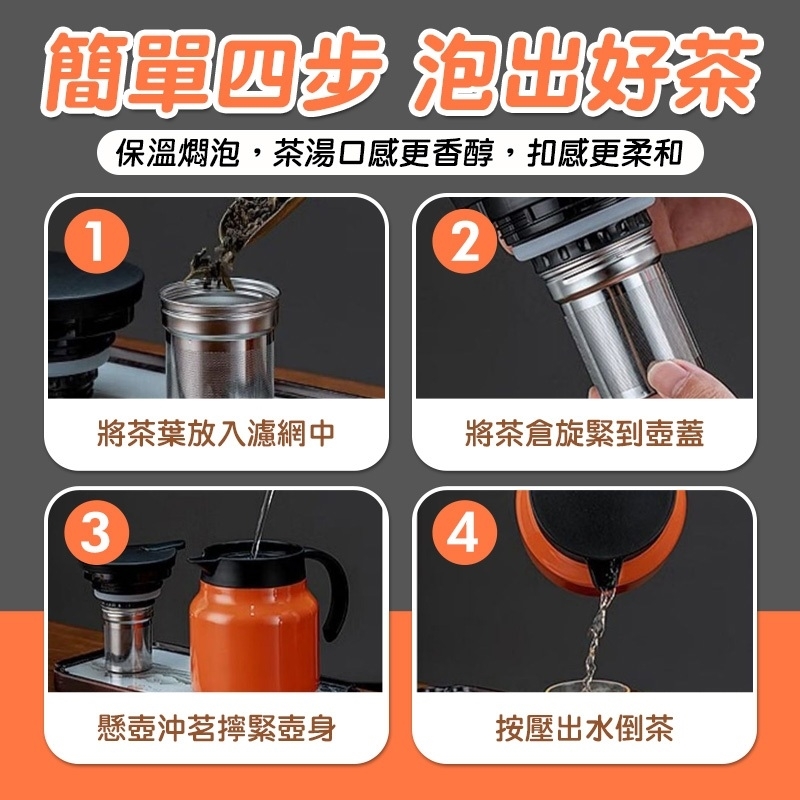 簡單四步 泡出好茶

保溫燜泡，茶湯口感更香醇，扣感更柔和

1

將茶葉放入濾網中

2

將茶倉旋緊到壺蓋

3

懸壺沖茗擰緊壺身

4

按壓出水倒茶