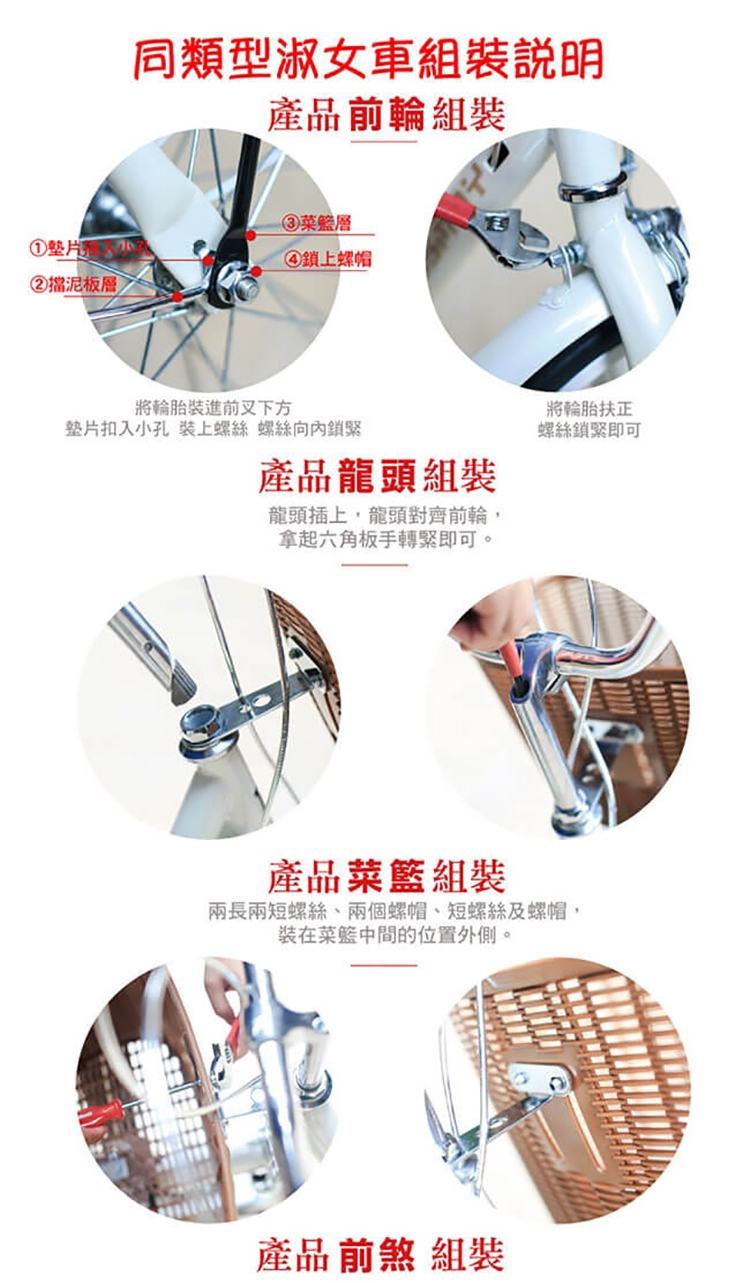 同類型淑女車組裝說明

產品前輪組裝

①墊片插入小孔
②擋泥板層
③菜籃層
④鎖上螺帽

將輪胎裝進前叉下方
墊片扣入小孔 裝上螺絲 螺絲向內鎖緊

將輪胎扶正
螺絲鎖緊即可

產品龍頭組裝

龍頭插上，龍頭對齊前輪，
拿起六角板手轉緊即可。

產品菜籃組裝

兩長兩短螺絲、兩個螺帽、短螺絲及螺帽，
裝在菜籃中間的位置外側。

產品前煞 組裝