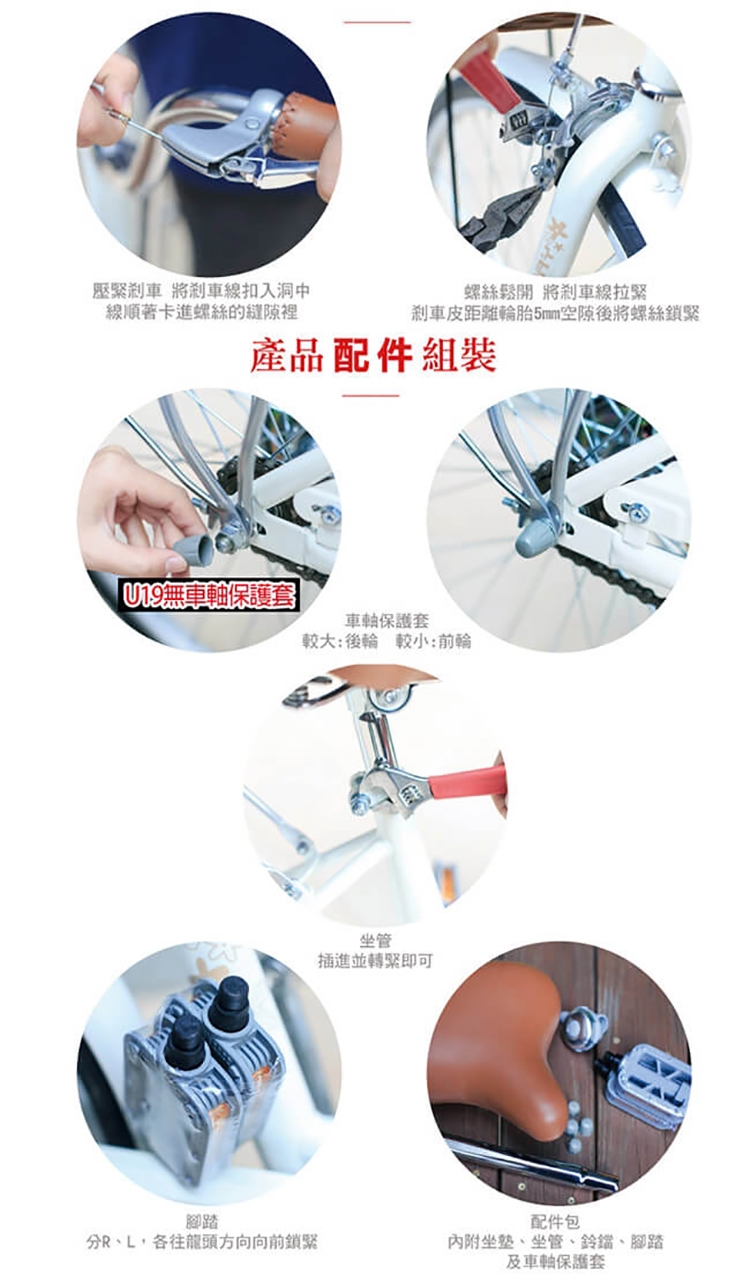 壓緊剎車 將剎車線扣入洞中
線順著卡進螺絲的縫隙裡

螺絲鬆開 將剎車線拉緊
剎車皮距離輪胎5mm空隙後將螺絲鎖緊

產品配件組裝

U19無車軸保護套

車軸保護套
較大:後輪 較小:前輪

坐管
插進並轉緊即可

腳踏
分R、L,各往龍頭方向向前鎖緊

配件包
內附坐墊、坐管、鈴鐺、腳踏
及車軸保護套