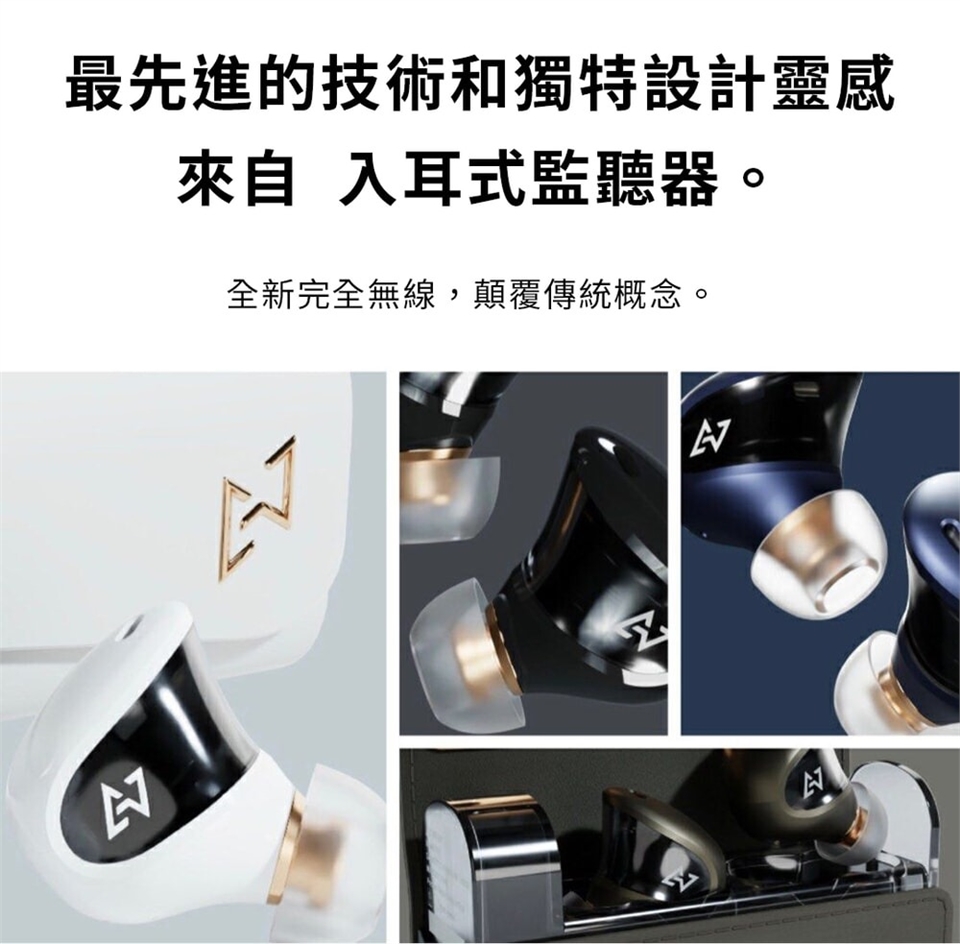 最先進的技術和獨特設計靈感
來自 入耳式監聽器。

全新完全無線，顛覆傳統概念。