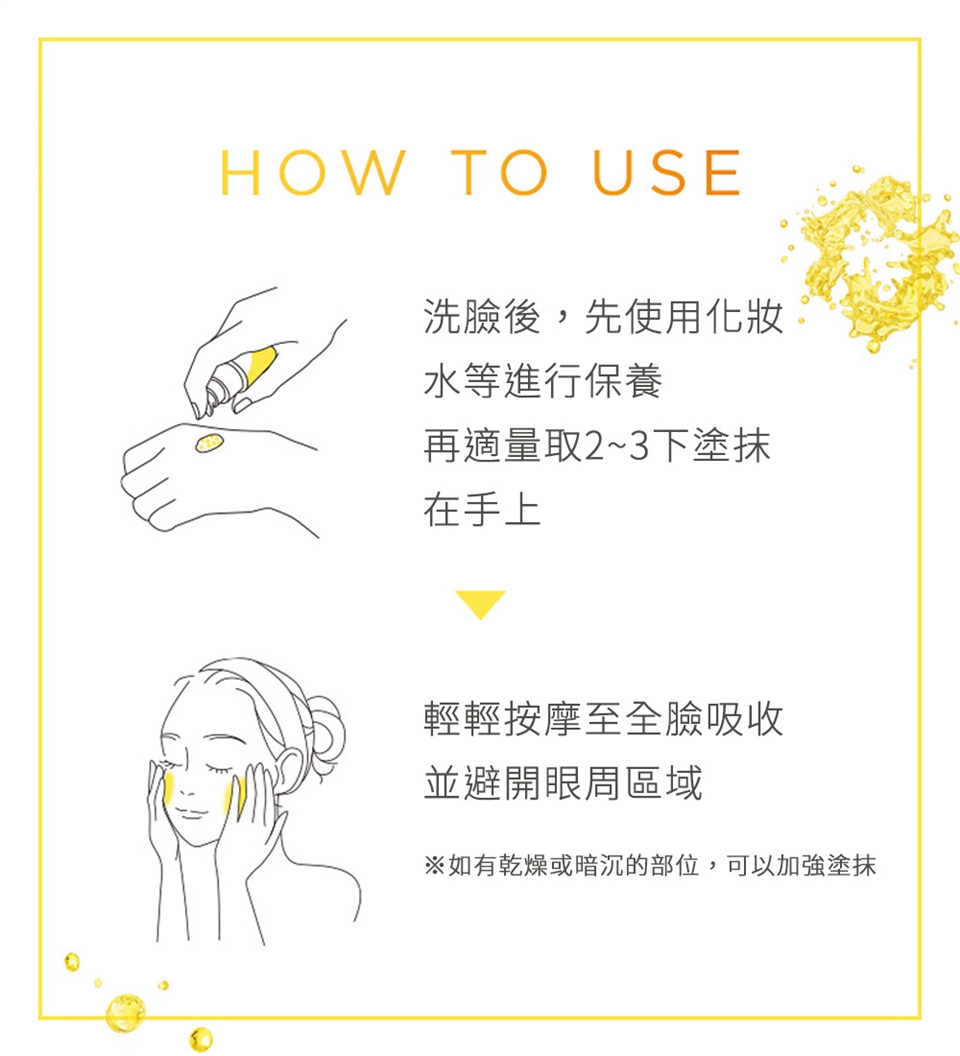 HOW TO USE

洗臉後，先使用化妝水等進行保養
再適量取2~3下塗抹在手上

輕輕按摩至全臉吸收
並避開眼周區域

※如有乾燥或暗沉的部位，可以加強塗抹