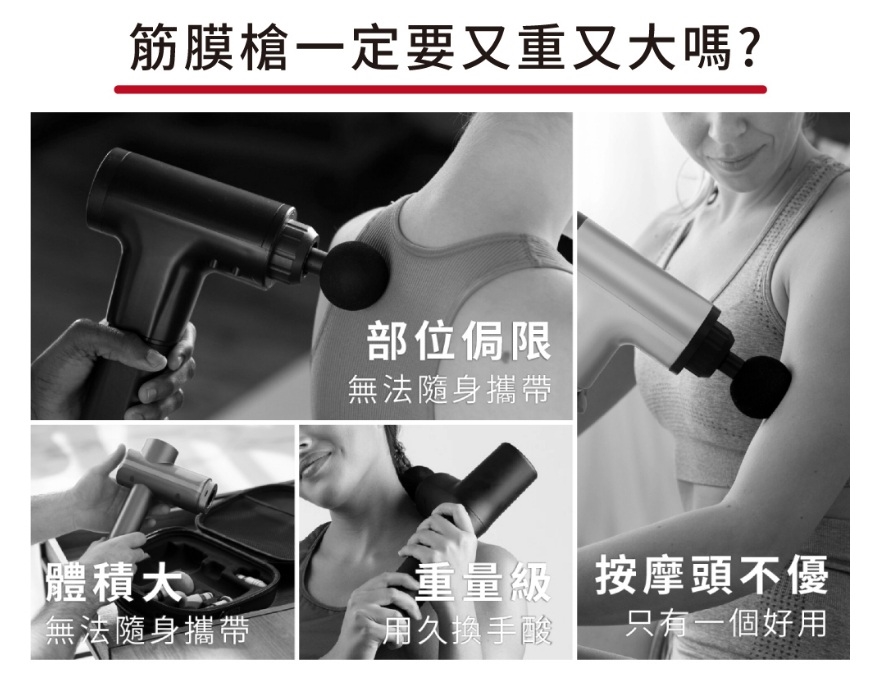 筋膜槍一定要又重又大嗎?

部位侷限
無法隨身攜帶

體積大
無法隨身攜帶

重量級
用久換手酸

按摩頭不優
只有一個好用