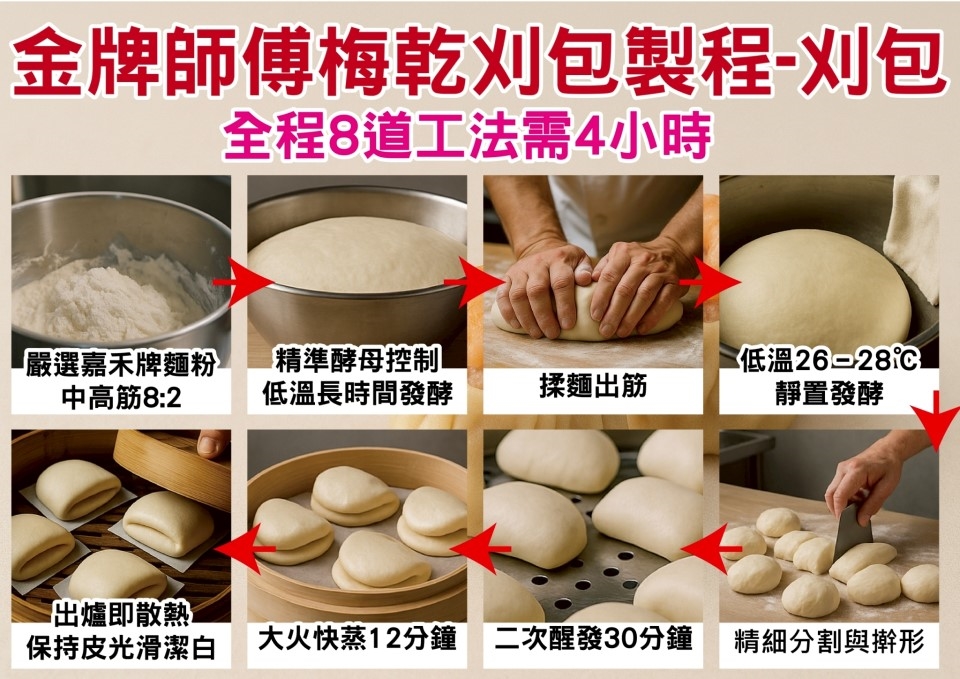 金牌師傅梅乾刈包製程-刈包

全程8道工法需4小時

嚴選嘉禾牌麵粉
中高筋8:2

精準酵母控制
低溫長時間發酵

揉麵出筋

低溫26－28℃
靜置發酵

精細分割與擀形

二次醒發30分鐘

大火快蒸12分鐘

出爐即散熱
保持皮光滑潔白