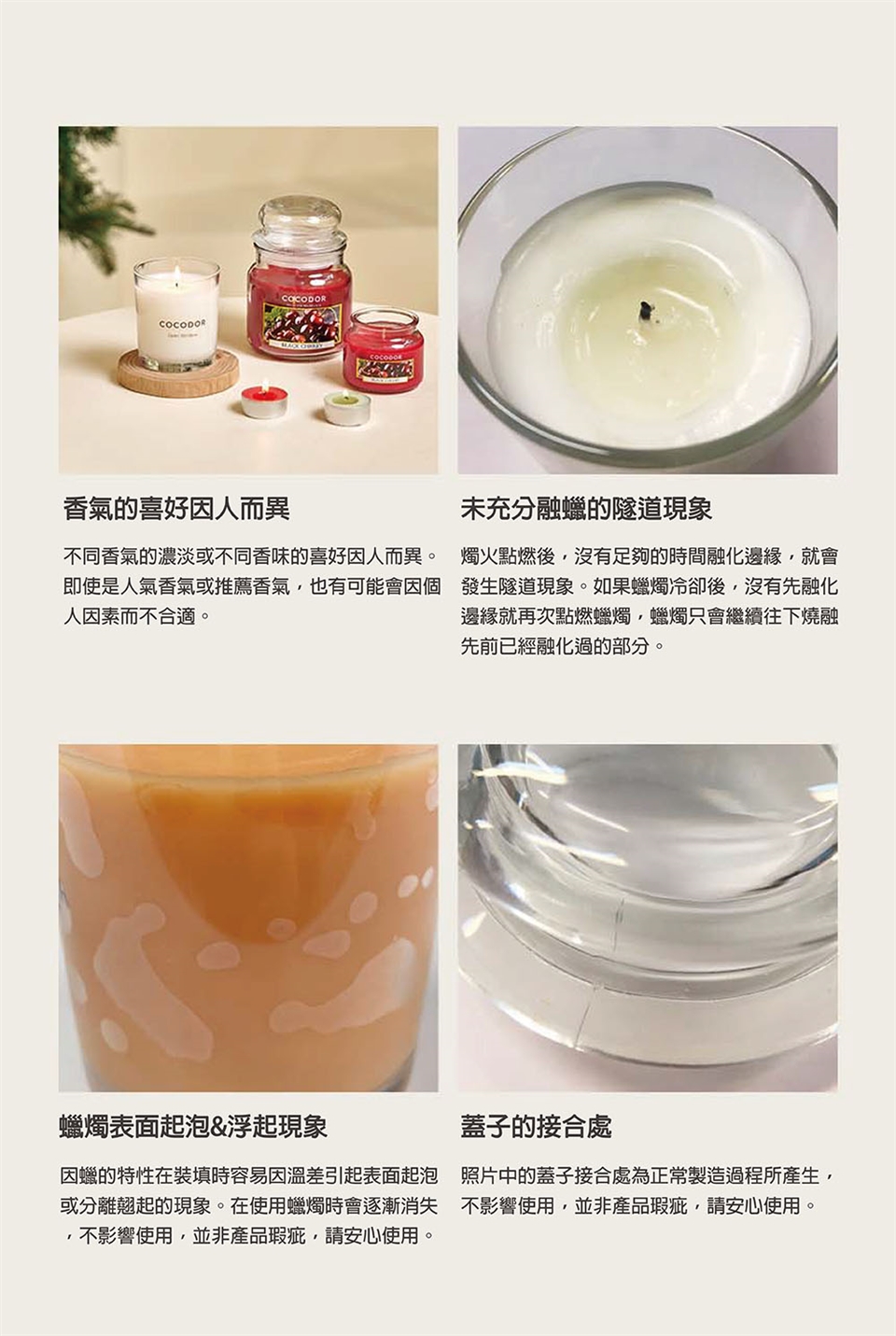 COCODOR

COCODOR

BLACK CHERRY

COCODOR

香氣的喜好因人而異

不同香氣的濃淡或不同香味的喜好因人而異。即使是人氣香氣或推薦香氣，也有可能會因個人因素而不合適。

未充分融蠟的隧道現象

燭火點燃後，沒有足夠的時間融化邊緣，就會發生隧道現象。如果蠟燭冷卻後，沒有先融化邊緣就再次點燃蠟燭，蠟燭只會繼續往下燒融先前已經融化過的部分。

蠟燭表面起泡&浮起現象

因蠟的特性在裝填時容易因溫差引起表面起泡或分離翹起的現象。在使用蠟燭時會逐漸消失，不影響使用，並非產品瑕疵，請安心使用。

蓋子的接合處

照片中的蓋子接合處為正常製造過程所產生，不影響使用，並非產品瑕疵，請安心使用。