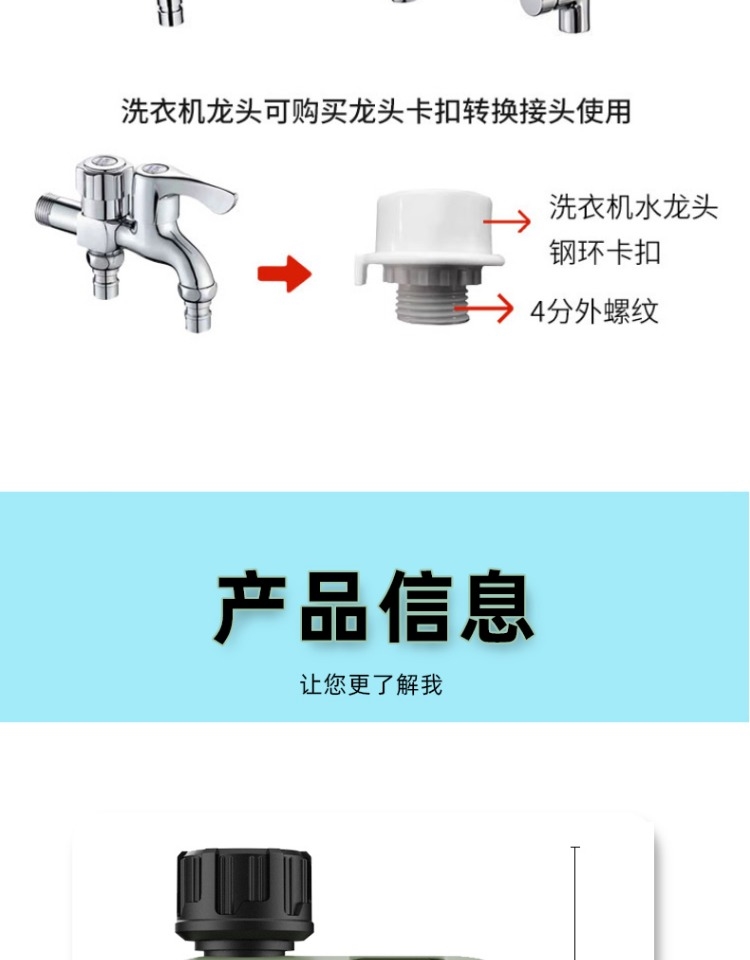 洗衣机龙头可购买龙头卡扣转换接头使用

洗衣机水龙头
钢环卡扣

4分外螺纹

产品信息

让您更了解我