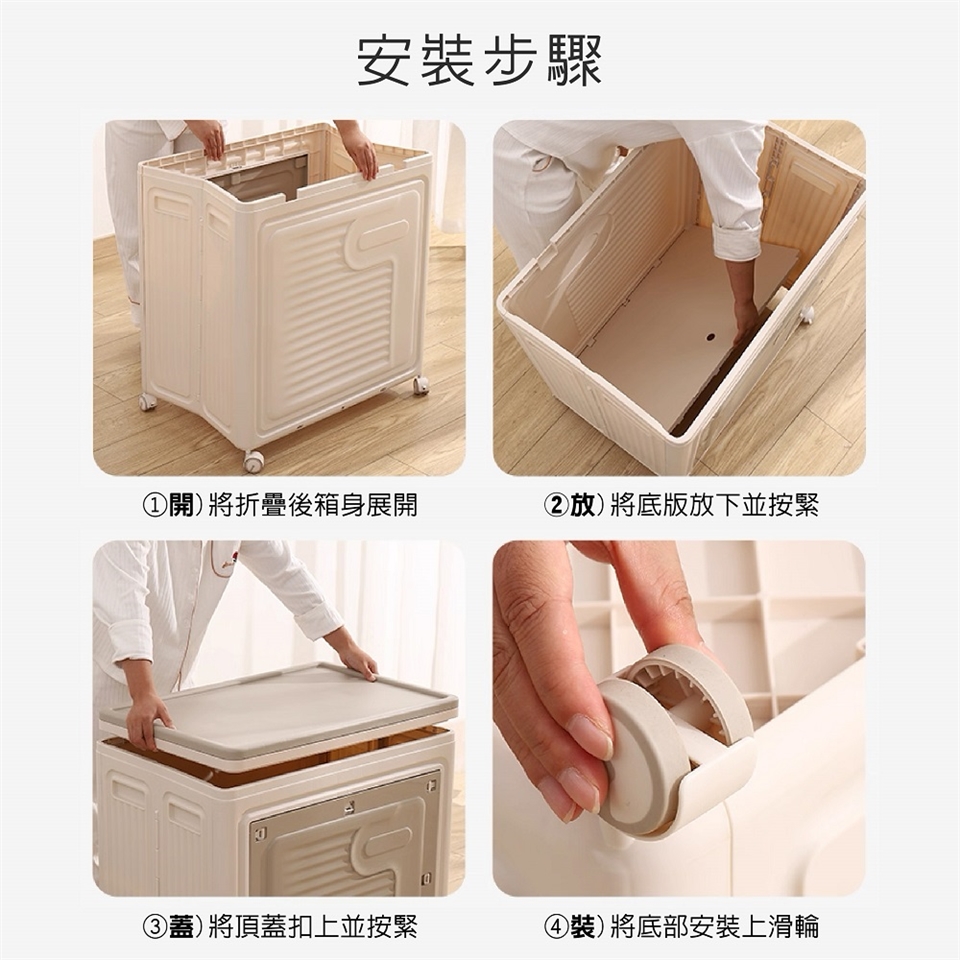 安裝步驟

①開）將折疊後箱身展開

②放）將底版放下並按緊

③蓋）將頂蓋扣上並按緊

④裝）將底部安裝上滑輪