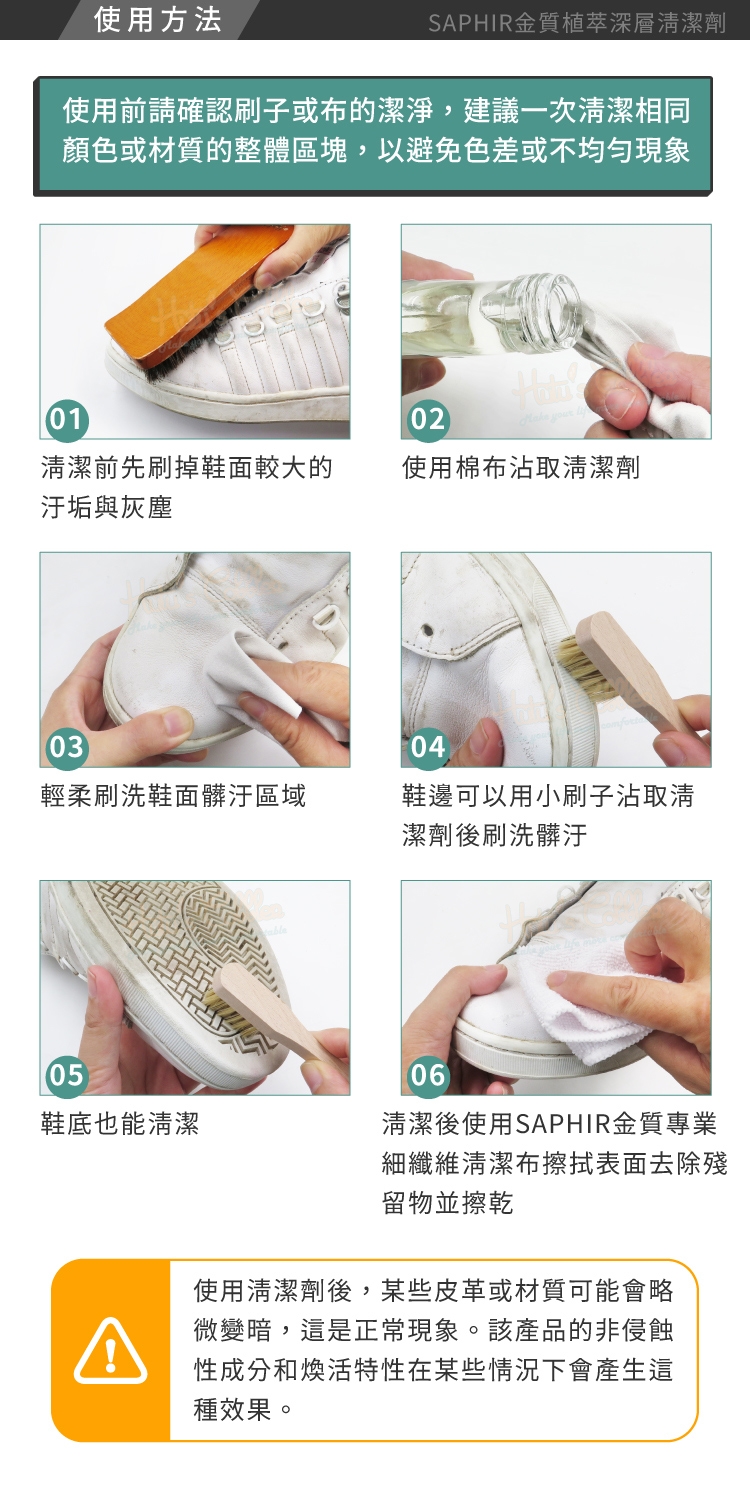 使用方法

SAPHIR金質植萃深層清潔劑

使用前請確認刷子或布的潔淨，建議一次清潔相同顏色或材質的整體區塊，以避免色差或不均勻現象

01

清潔前先刷掉鞋面較大的汙垢與灰塵

02

使用棉布沾取清潔劑

03

輕柔刷洗鞋面髒汙區域

04

鞋邊可以用小刷子沾取清潔劑後刷洗髒汙

05

鞋底也能清潔

06

清潔後使用SAPHIR金質專業細纖維清潔布擦拭表面去除殘留物並擦乾

使用清潔劑後，某些皮革或材質可能會略微變暗，這是正常現象。該產品的非侵蝕性成分和煥活特性在某些情況下會產生這種效果。