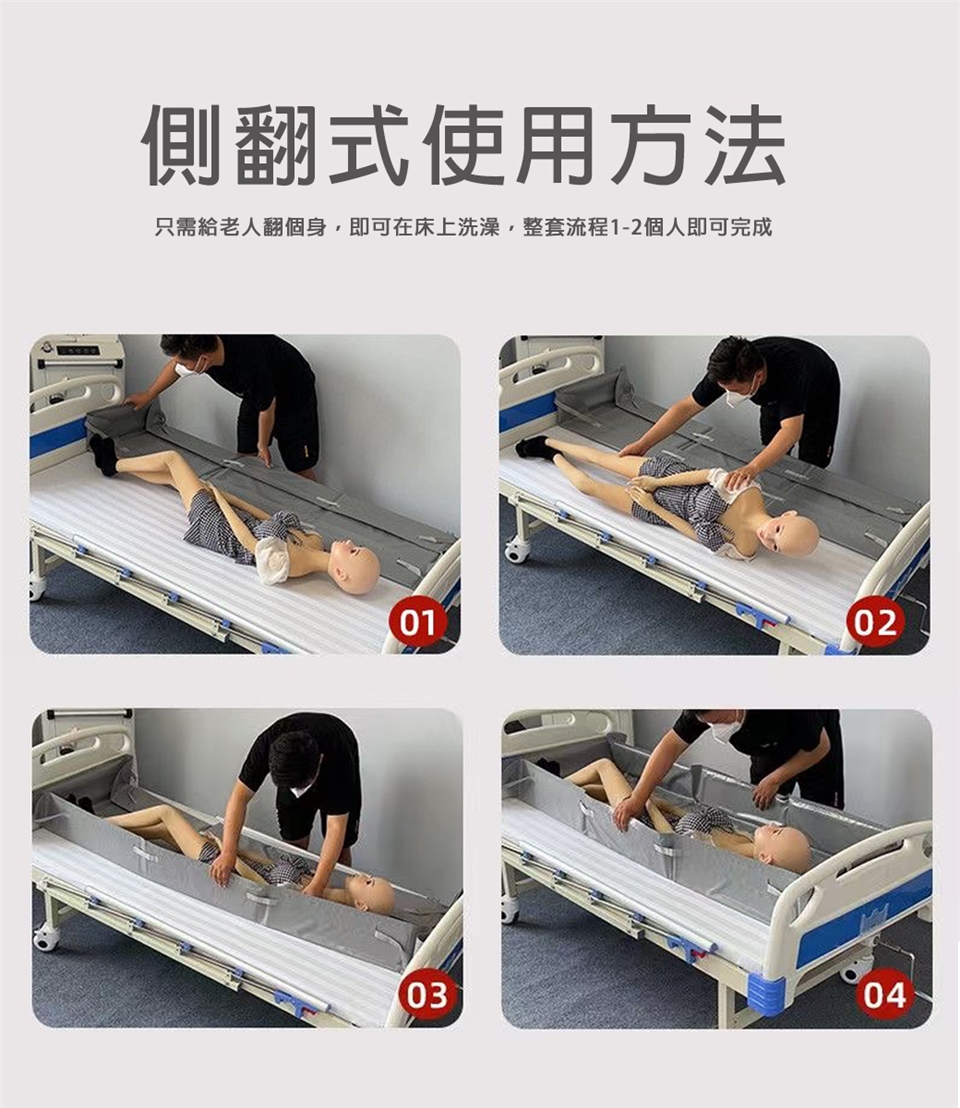 側翻式使用方法

只需給老人翻個身，即可在床上洗澡，整套流程1-2個人即可完成

01

02

03

04