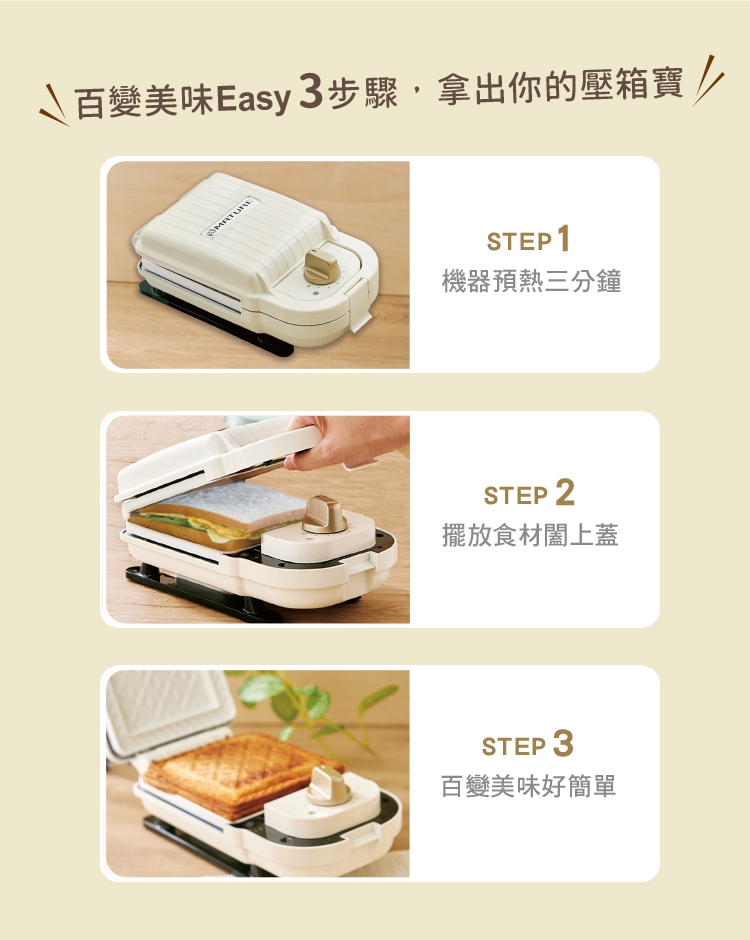 百變美味Easy 3步驟，拿出你的壓箱寶

MAYLIFE

STEP 1
機器預熱三分鐘

STEP 2
擺放食材闔上蓋

STEP 3
百變美味好簡單