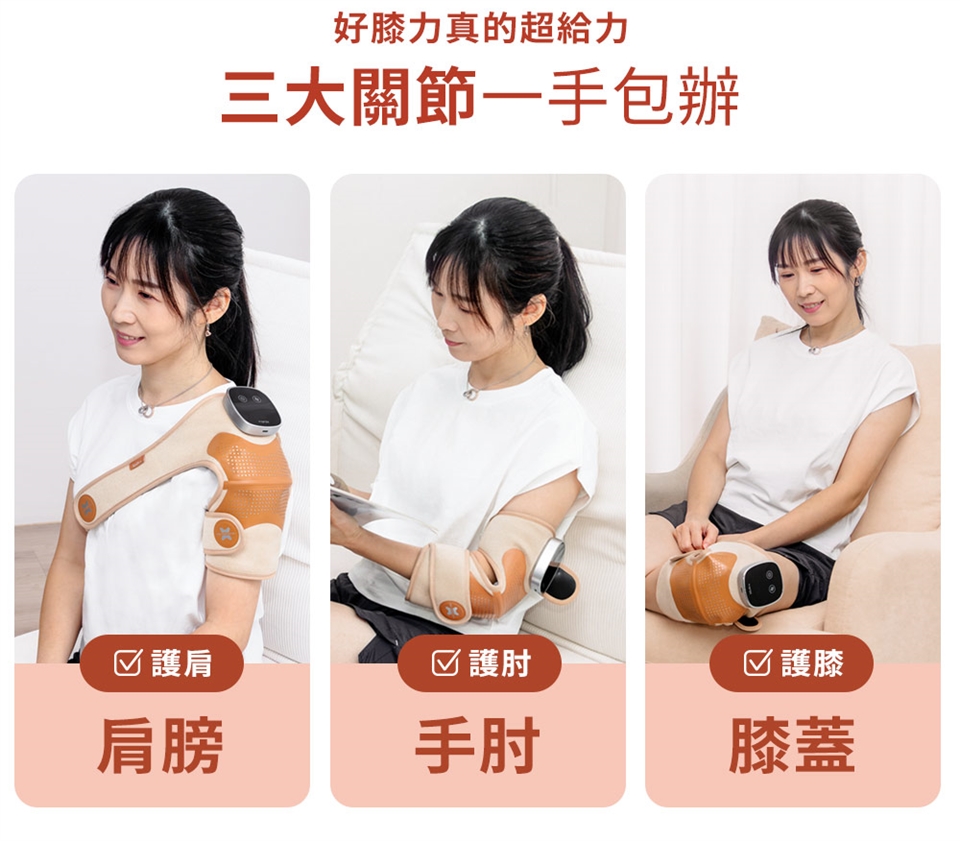 好膝力真的超給力

三大關節一手包辦

☑ 護肩

肩膀

☑ 護肘

手肘

☑ 護膝

膝蓋