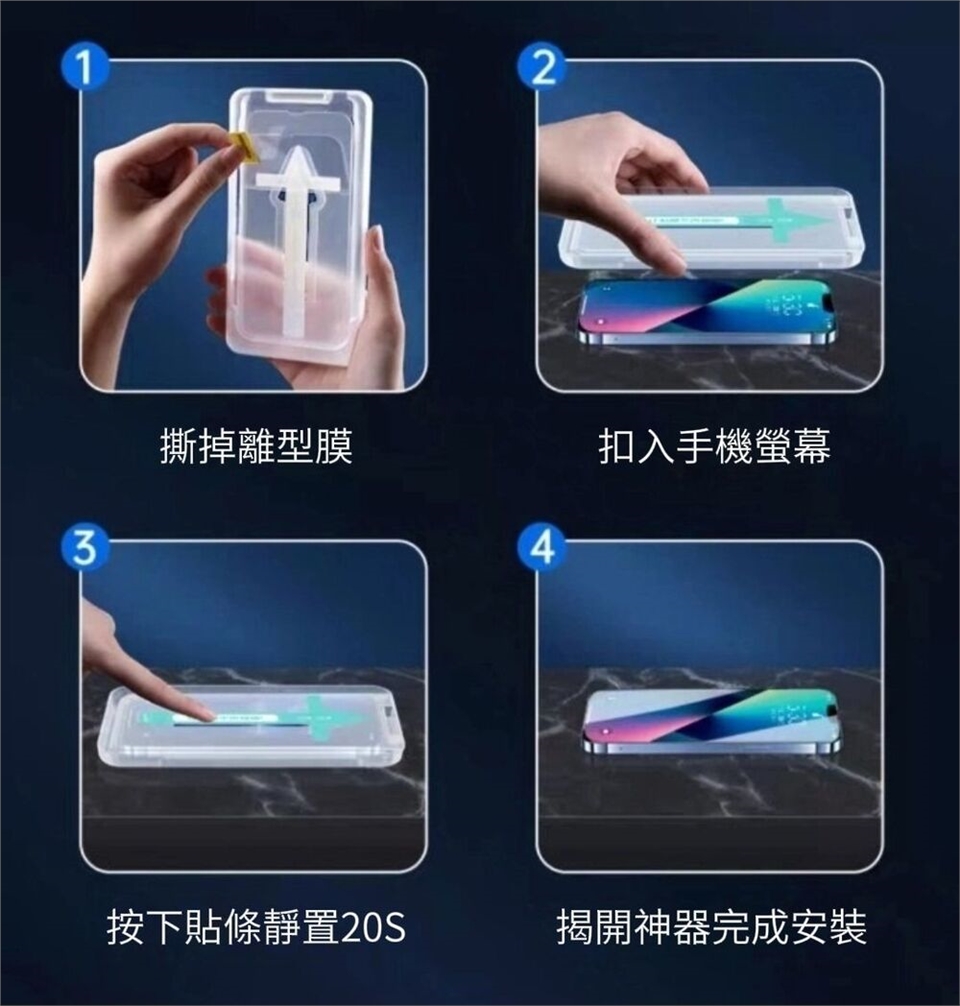 1

撕掉離型膜

2

扣入手機螢幕

3

按下貼條靜置20S

4

揭開神器完成安裝