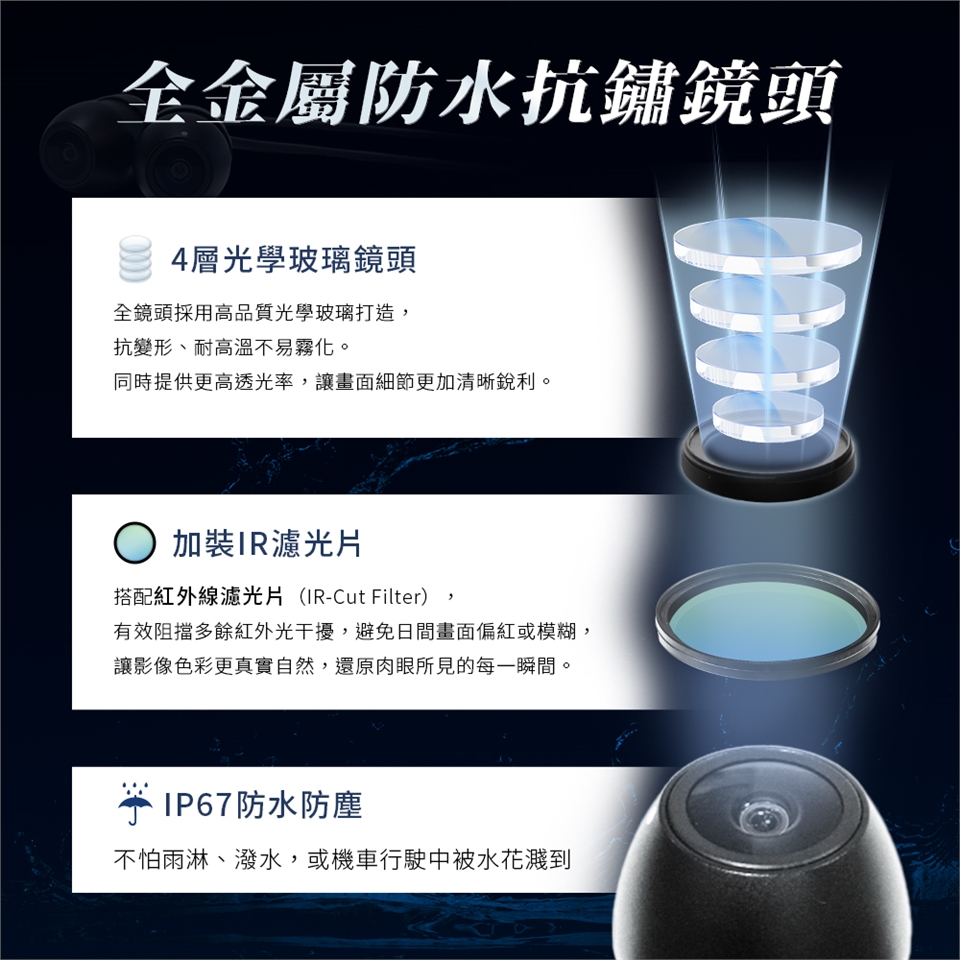 全金屬防水抗鏽鏡頭

4層光學玻璃鏡頭

全鏡頭採用高品質光學玻璃打造，
抗變形、耐高溫不易霧化。
同時提供更高透光率，讓畫面細節更加清晰銳利。

加裝IR濾光片

搭配紅外線濾光片（IR-Cut Filter），
有效阻擋多餘紅外光干擾，避免日間畫面偏紅或模糊，
讓影像色彩更真實自然，還原肉眼所見的每一瞬間。

IP67防水防塵

不怕雨淋、潑水，或機車行駛中被水花濺到