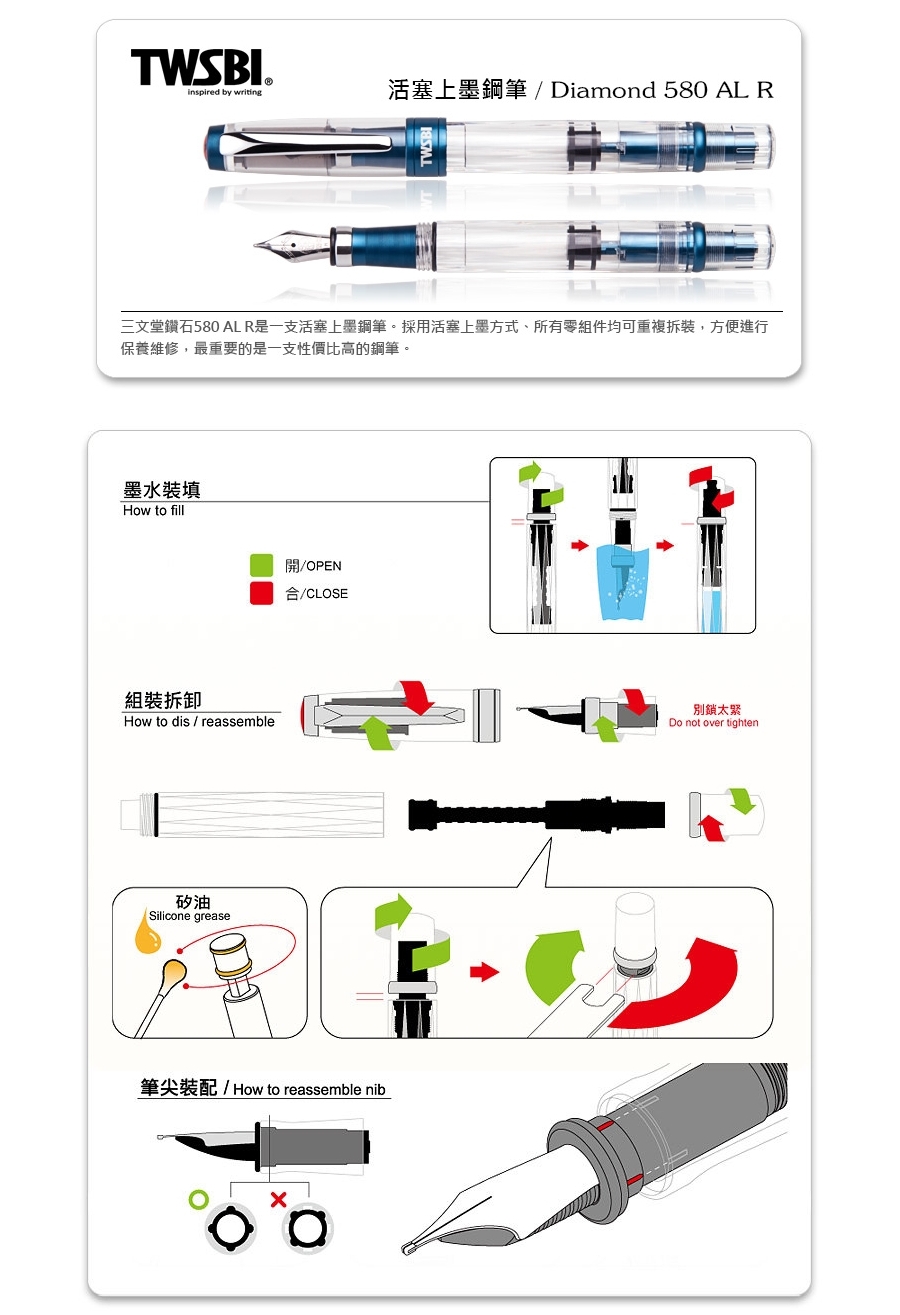 TWSBI®
inspired by writing

活塞上墨鋼筆 / Diamond 580 AL R

TWSBI

三文堂鑽石580 AL R是一支活塞上墨鋼筆。採用活塞上墨方式、所有零組件均可重複拆裝，方便進行保養維修，最重要的是一支性價比高的鋼筆。

墨水裝填
How to fill

開/OPEN
合/CLOSE

組裝拆卸
How to dis / reassemble

別鎖太緊
Do not over tighten

矽油
Silicone grease

筆尖裝配 / How to reassemble nib