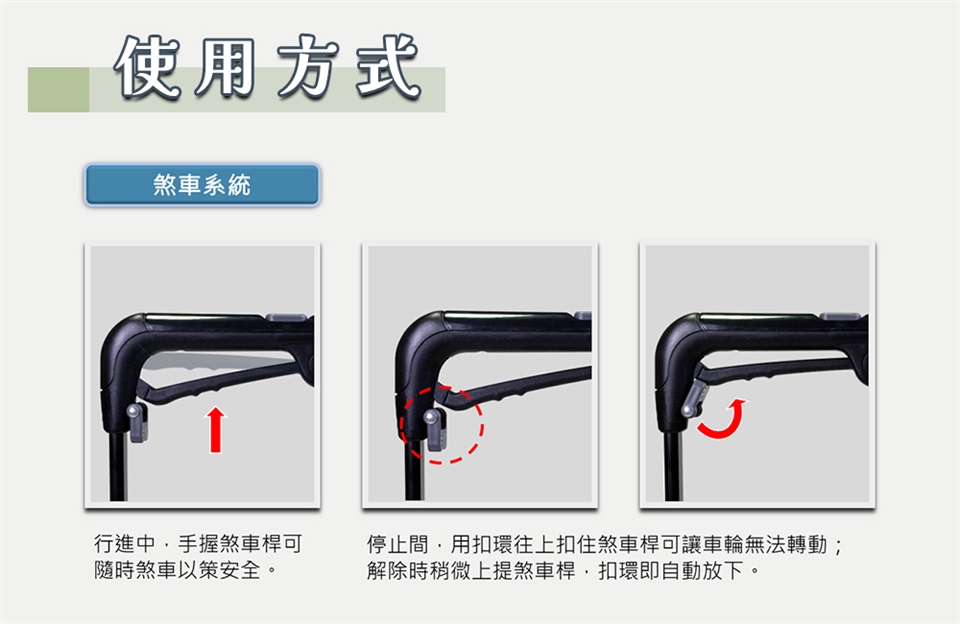 使用方式

煞車系統

行進中，手握煞車桿可隨時煞車以策安全。

停止間，用扣環往上扣住煞車桿可讓車輪無法轉動；解除時稍微上提煞車桿，扣環即自動放下。