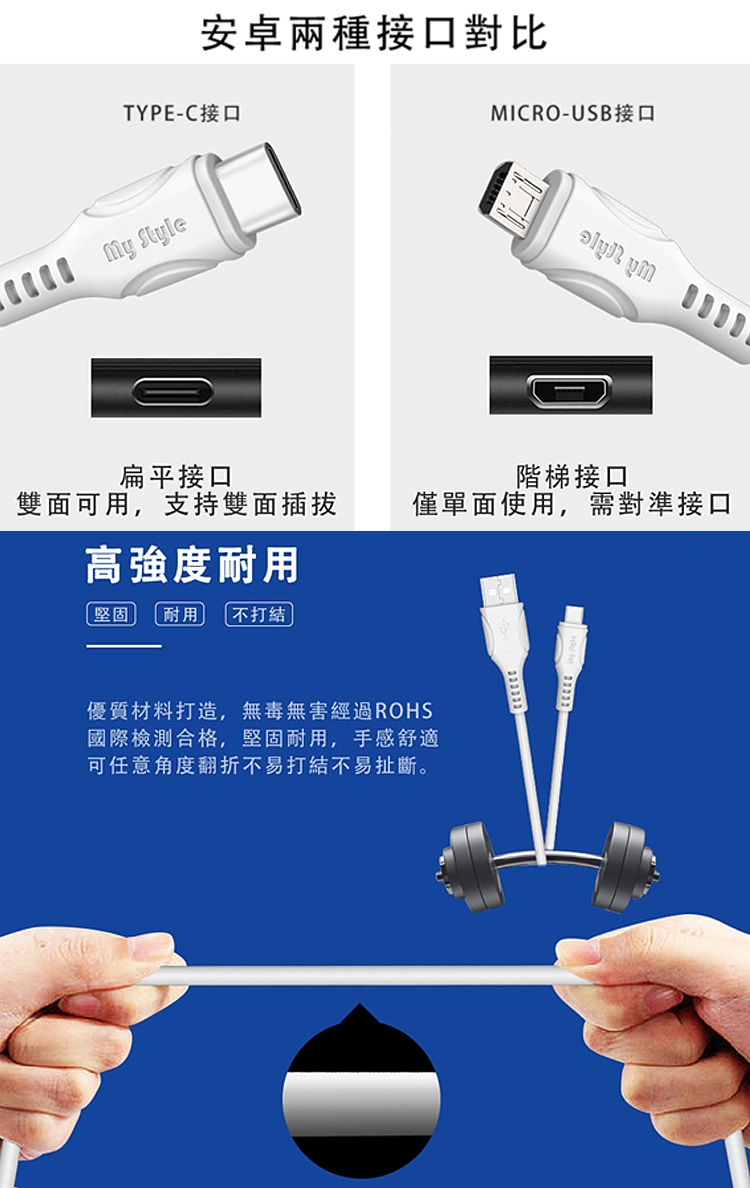 安卓兩種接口對比

TYPE-C接口

My Style

扁平接口
雙面可用，支持雙面插拔

MICRO-USB接口

My Style

階梯接口
僅單面使用，需對準接口

高強度耐用

堅固　耐用　不打結

優質材料打造，無毒無害經過ROHS國際檢測合格，堅固耐用，手感舒適可任意角度翻折不易打結不易扯斷。