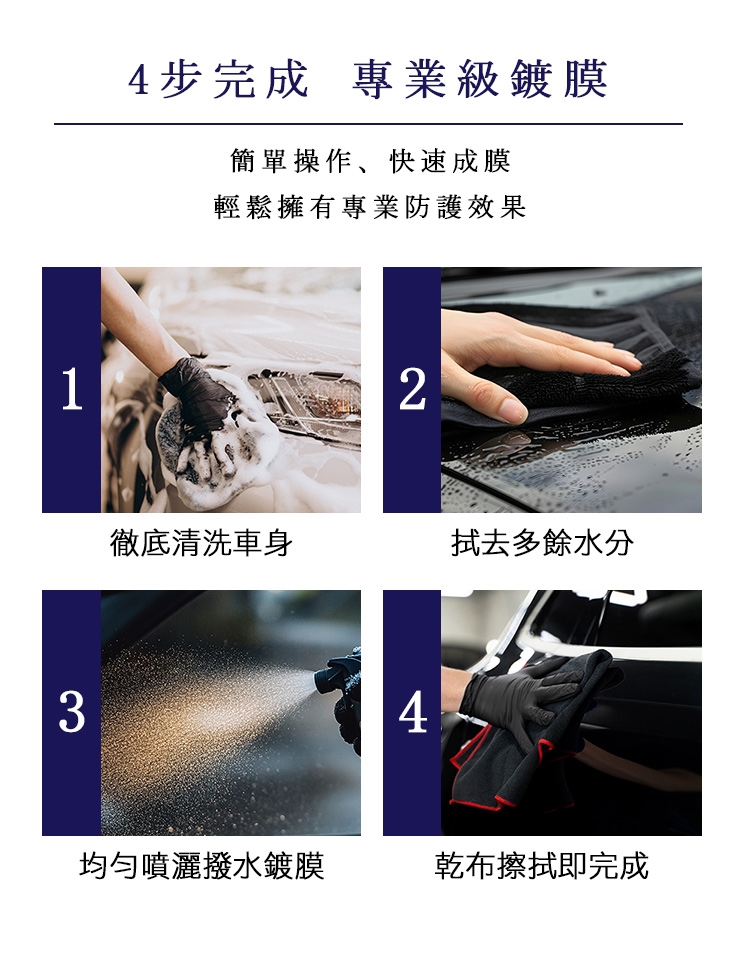 4步完成　專業級鍍膜

簡單操作、快速成膜
輕鬆擁有專業防護效果

1

徹底清洗車身

2

拭去多餘水分

3

均勻噴灑撥水鍍膜

4

乾布擦拭即完成