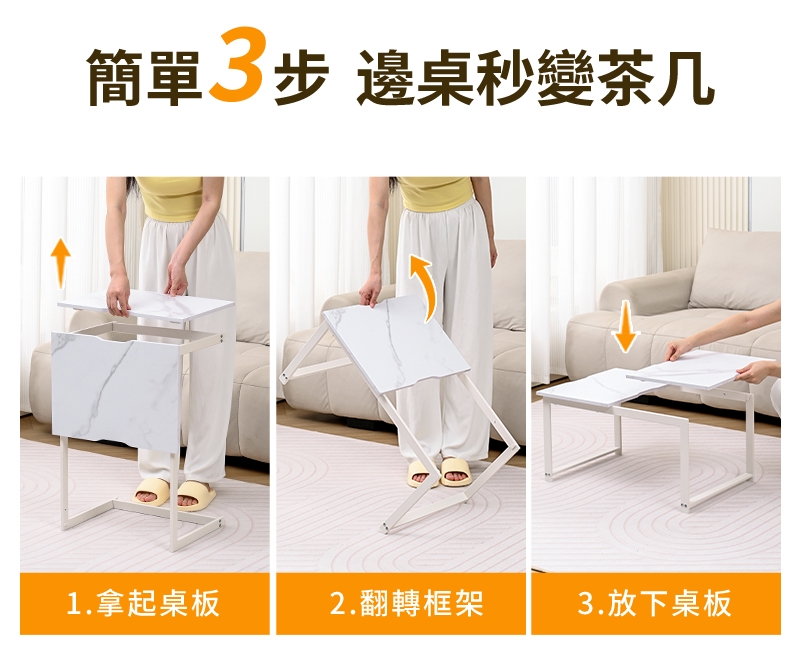 簡單3步 邊桌秒變茶几

1.拿起桌板

2.翻轉框架

3.放下桌板