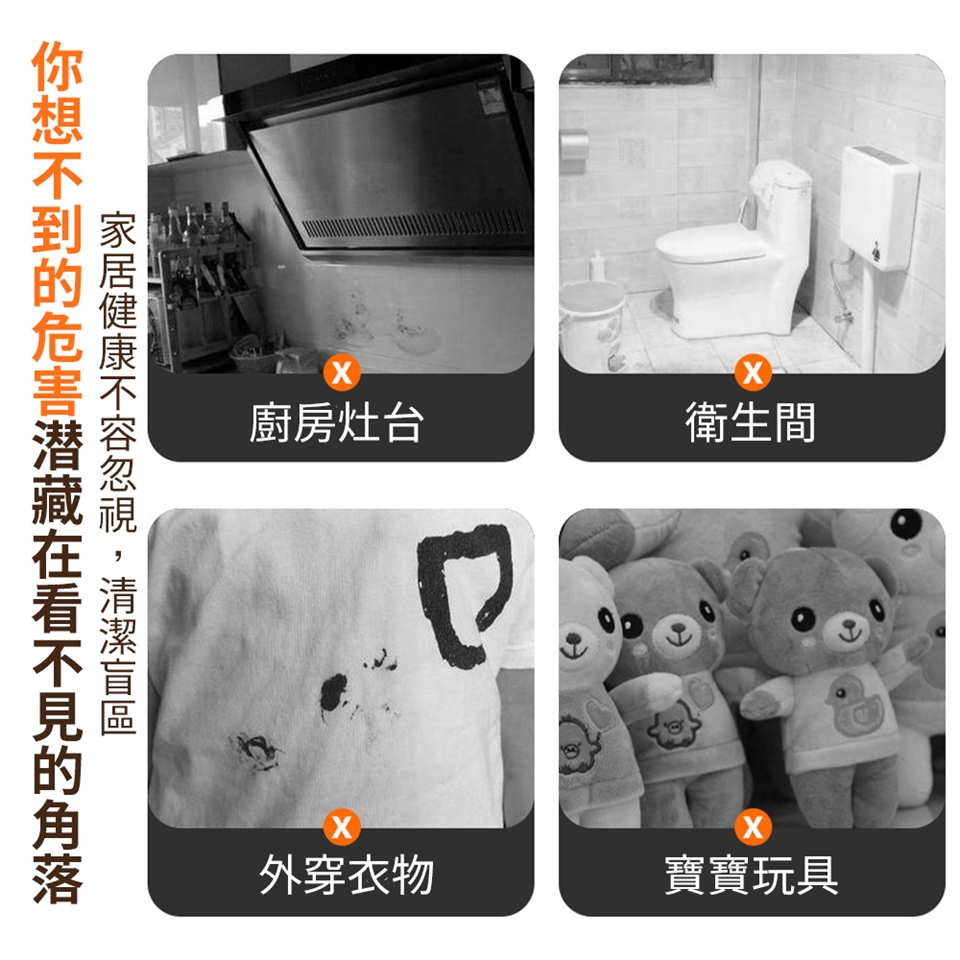 你想不到的危害潛藏在看不見的角落

家居健康不容忽視，清潔盲區

X
廚房灶台

X
衛生間

X
外穿衣物

X
寶寶玩具