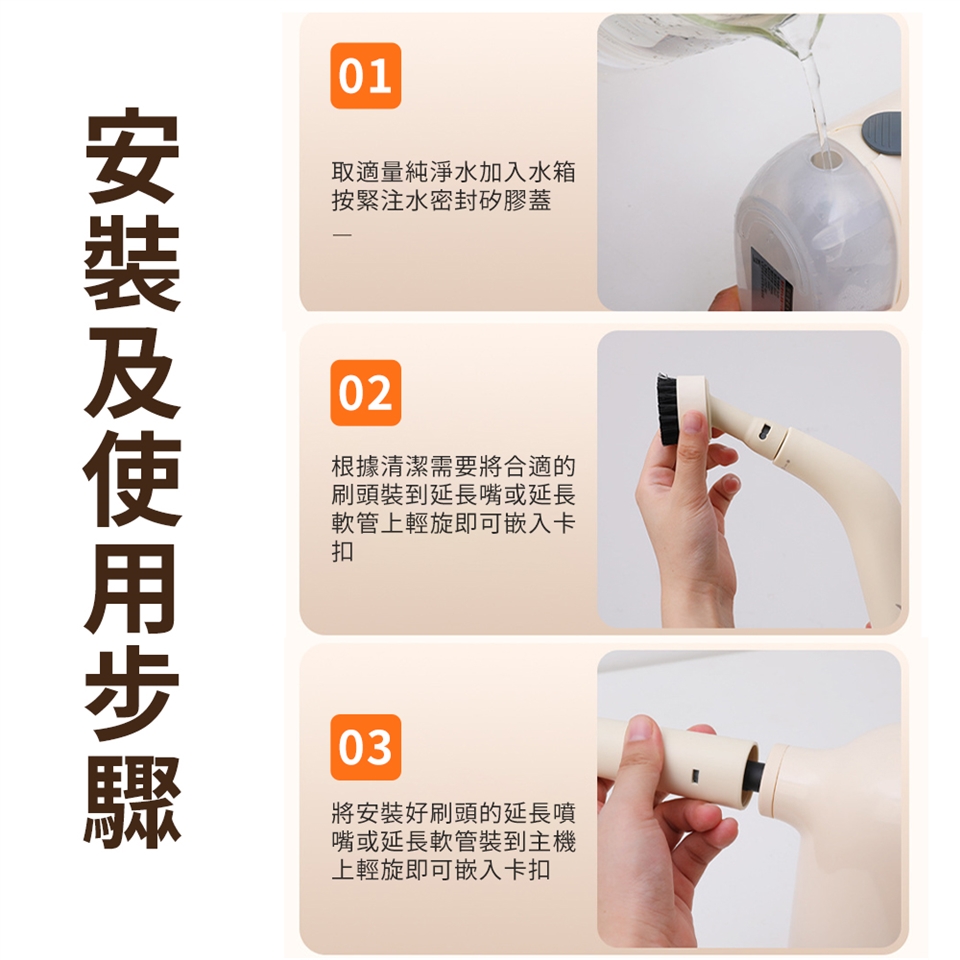 安裝及使用步驟

01

取適量純淨水加入水箱按緊注水密封矽膠蓋

—

02

根據清潔需要將合適的刷頭裝到延長嘴或延長軟管上輕旋即可嵌入卡扣

03

將安裝好刷頭的延長噴嘴或延長軟管裝到主機上輕旋即可嵌入卡扣