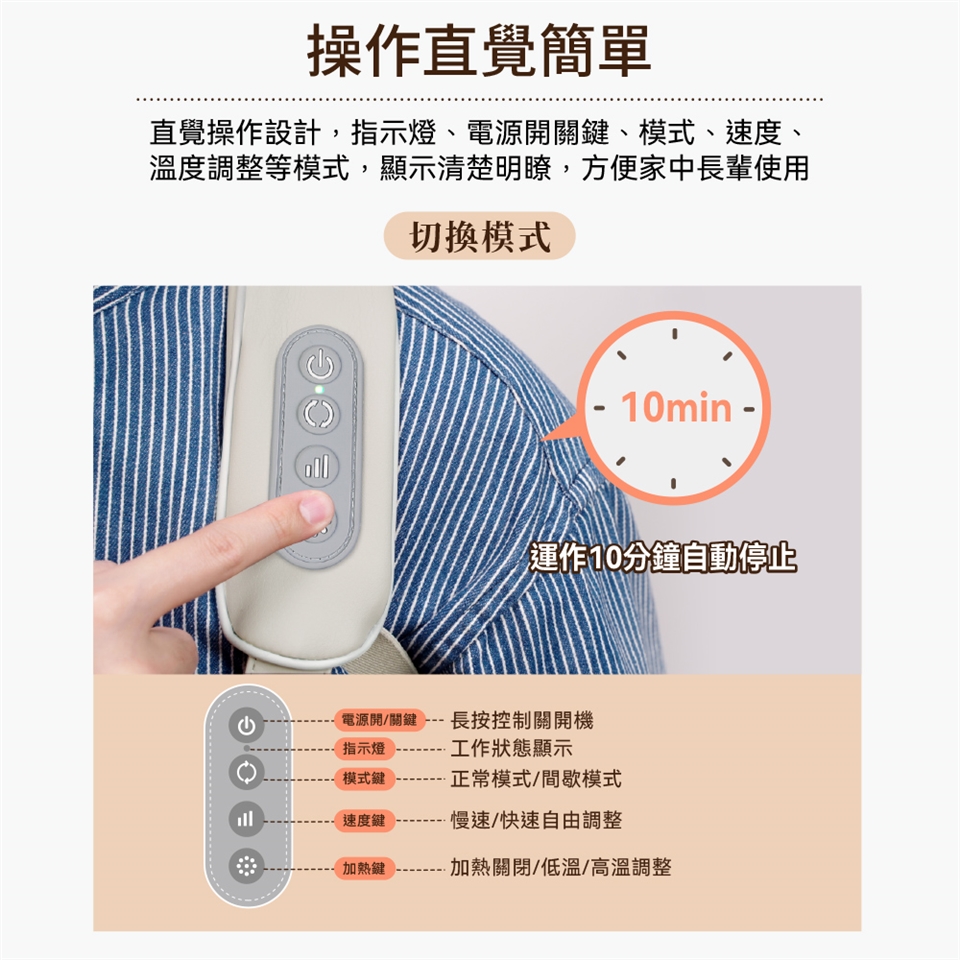 操作直覺簡單

直覺操作設計，指示燈、電源開關鍵、模式、速度、溫度調整等模式，顯示清楚明瞭，方便家中長輩使用

切換模式

10min

運作10分鐘自動停止

電源開/關鍵 長按控制關開機
指示燈 工作狀態顯示
模式鍵 正常模式/間歇模式
速度鍵 慢速/快速自由調整
加熱鍵 加熱關閉/低溫/高溫調整