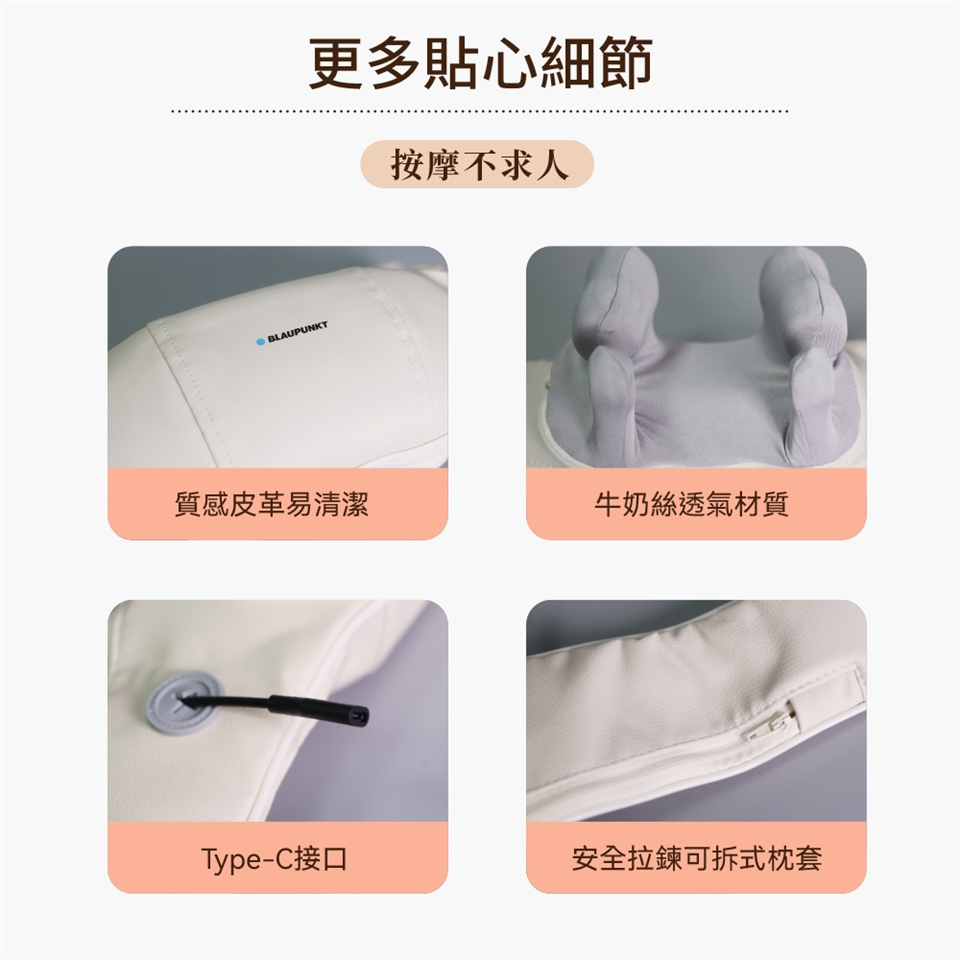 更多貼心細節

按摩不求人

BLAUPUNKT

質感皮革易清潔

牛奶絲透氣材質

Type-C接口

安全拉鍊可拆式枕套