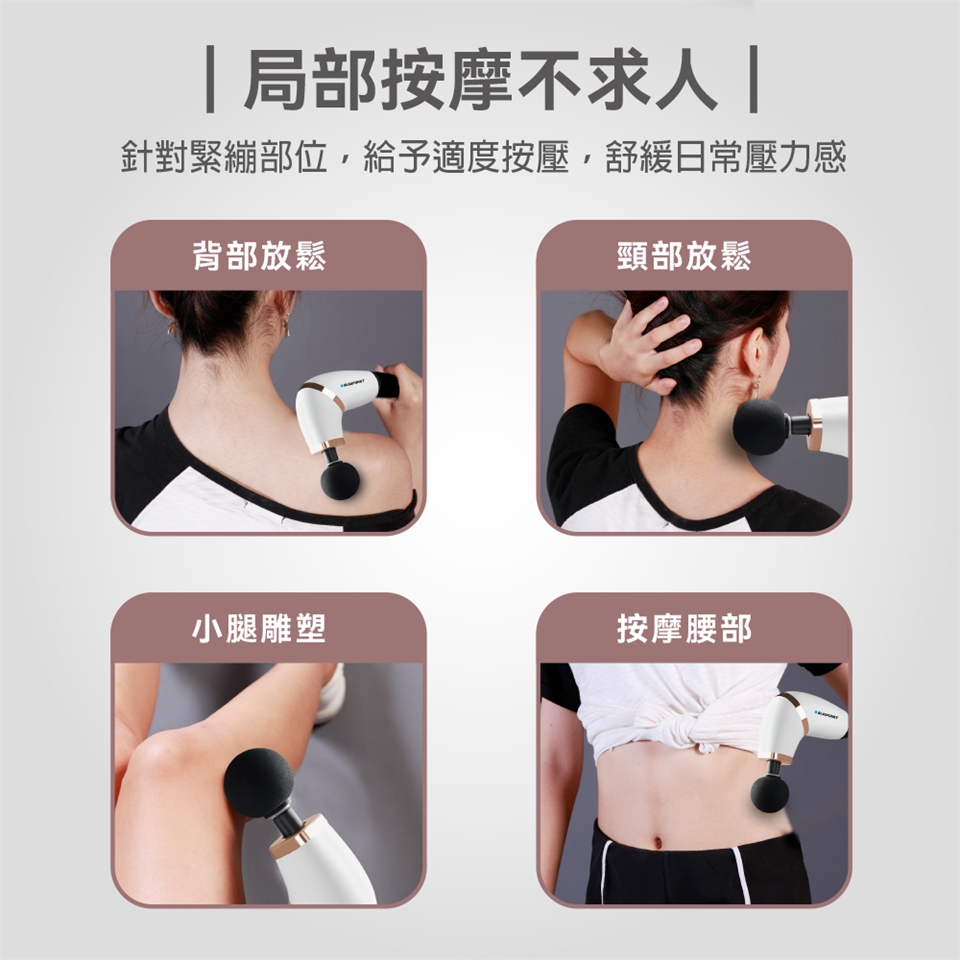 | 局部按摩不求人 |

針對緊繃部位，給予適度按壓，舒緩日常壓力感

背部放鬆

BLAUPUNKT

頸部放鬆

小腿雕塑

按摩腰部

BLAUPUNKT