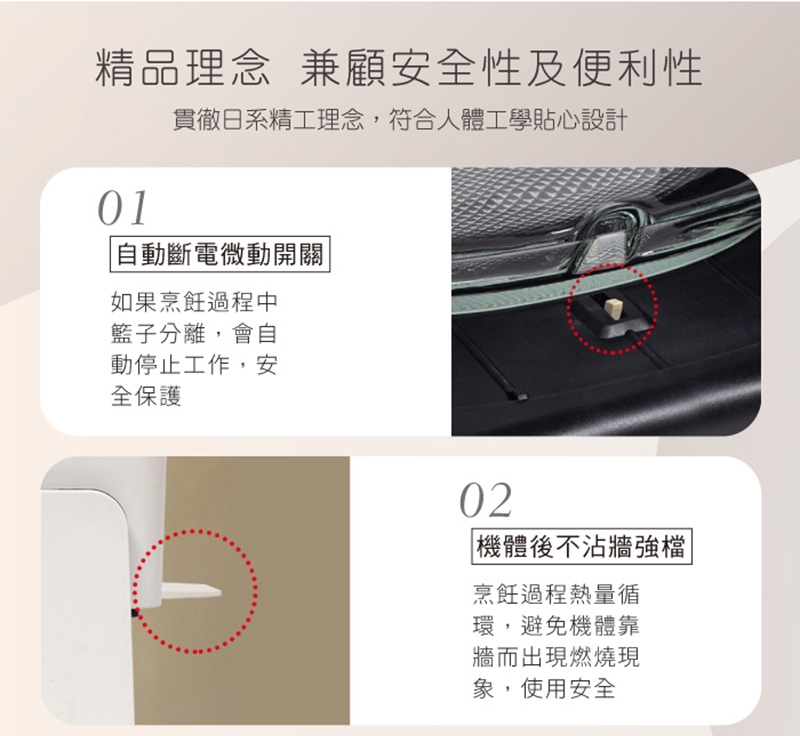 精品理念 兼顧安全性及便利性

貫徹日系精工理念，符合人體工學貼心設計

01

自動斷電微動開關

如果烹飪過程中籃子分離，會自動停止工作，安全保護

02

機體後不沾牆強檔

烹飪過程熱量循環，避免機體靠牆而出現燃燒現象，使用安全