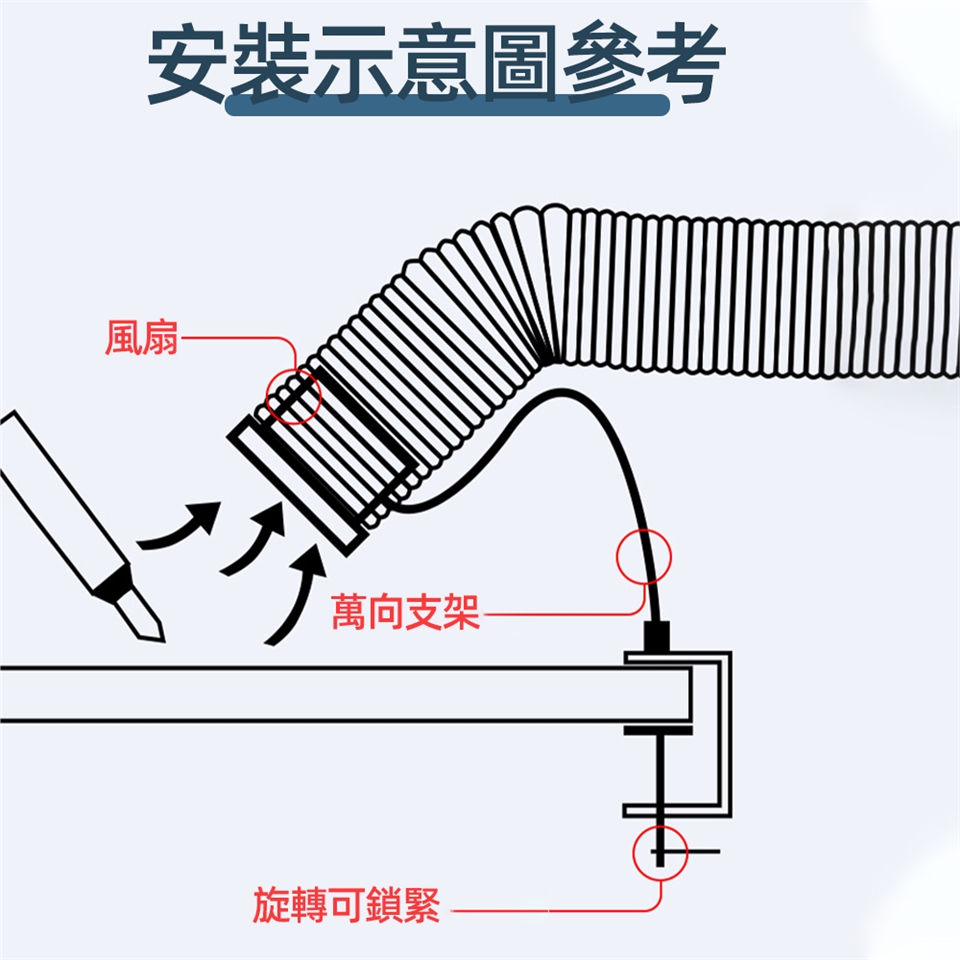 安裝示意圖參考

風扇

萬向支架

旋轉可鎖緊