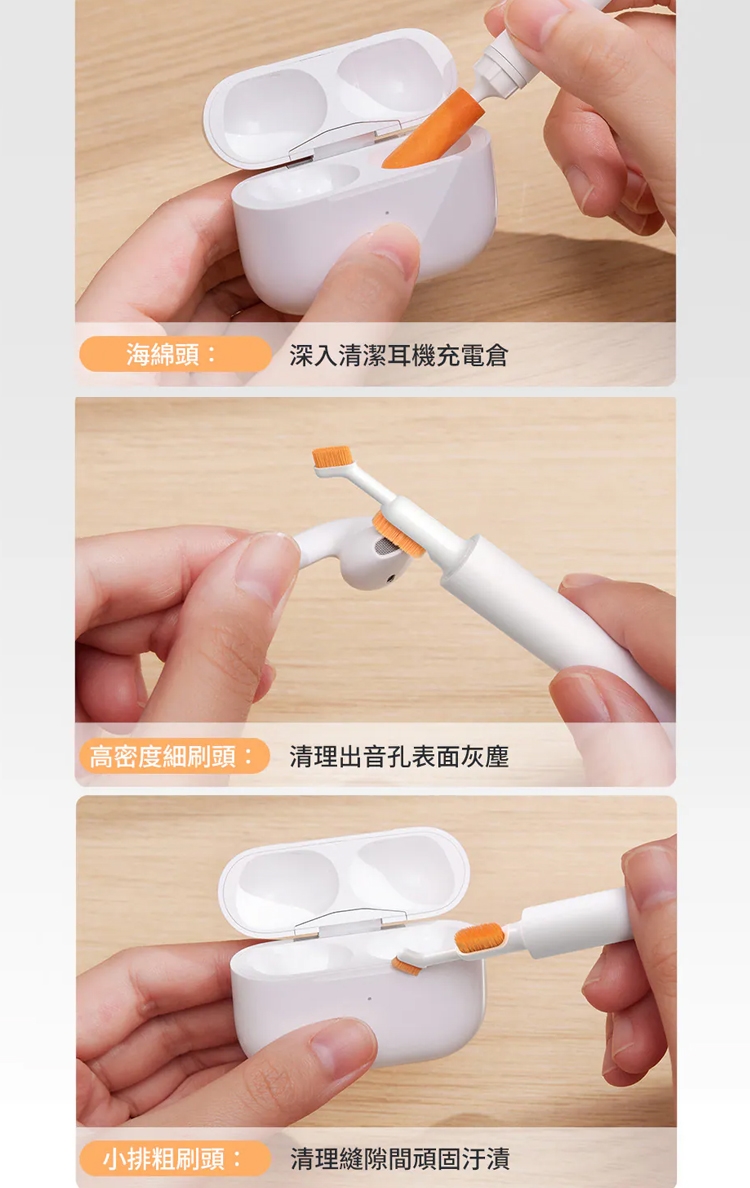 海綿頭： 深入清潔耳機充電倉

高密度細刷頭： 清理出音孔表面灰塵

小排粗刷頭： 清理縫隙間頑固汙漬