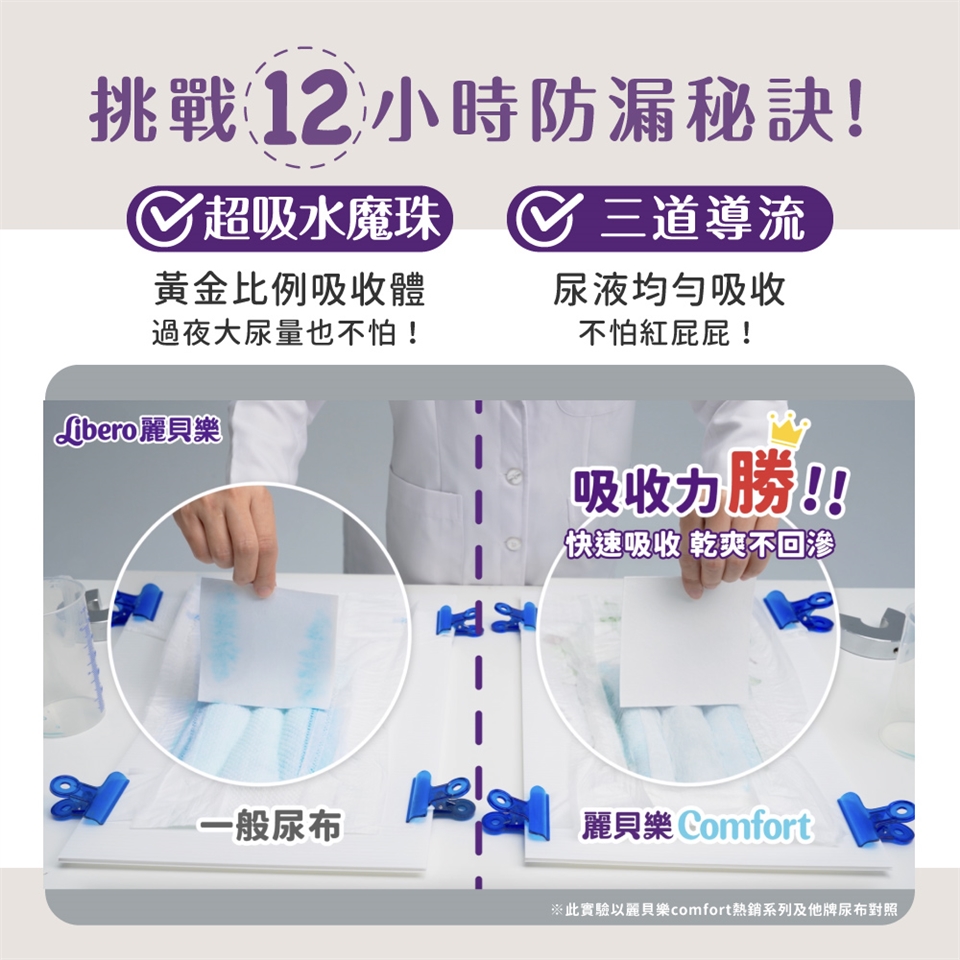 挑戰12小時防漏秘訣!

超吸水魔珠
黃金比例吸收體
過夜大尿量也不怕!

三道導流
尿液均勻吸收
不怕紅屁屁!

Libero 麗貝樂

吸收力勝!!
快速吸收 乾爽不回滲

一般尿布

麗貝樂 Comfort

※此實驗以麗貝樂comfort熱銷系列及他牌尿布對照