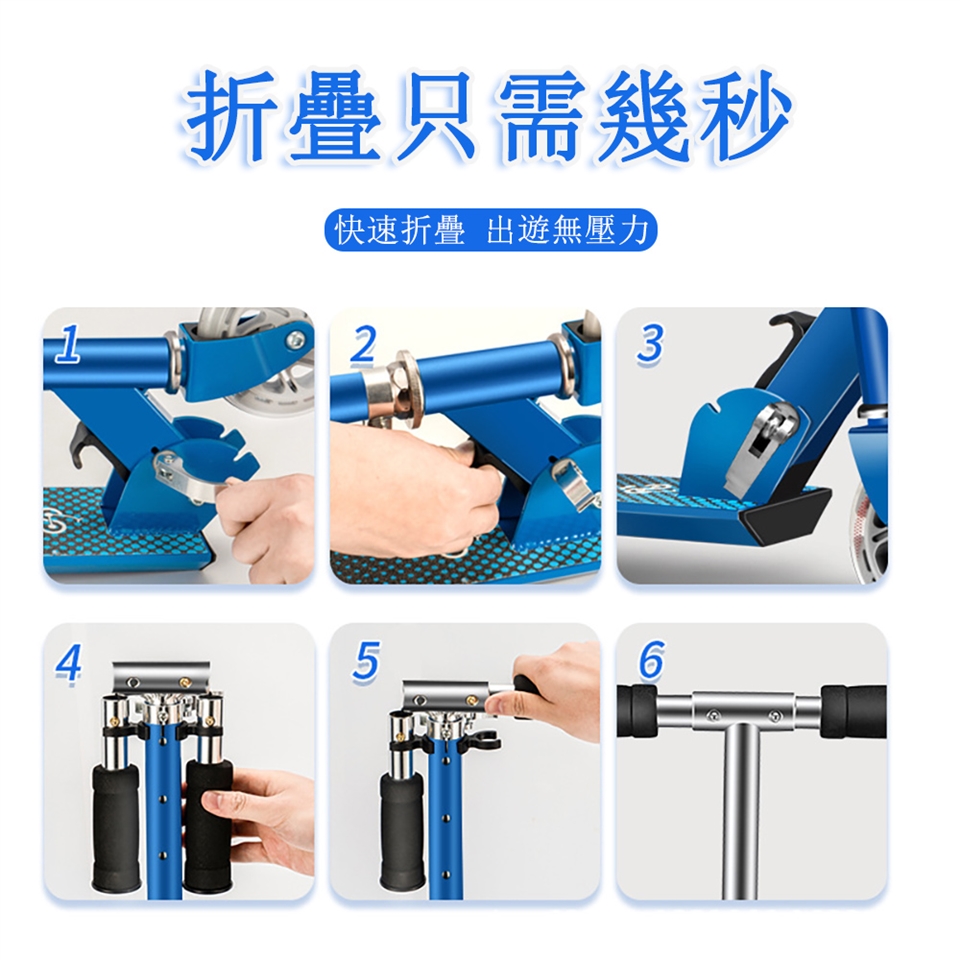 折疊只需幾秒

快速折疊 出遊無壓力

1

2

3

4

5

6