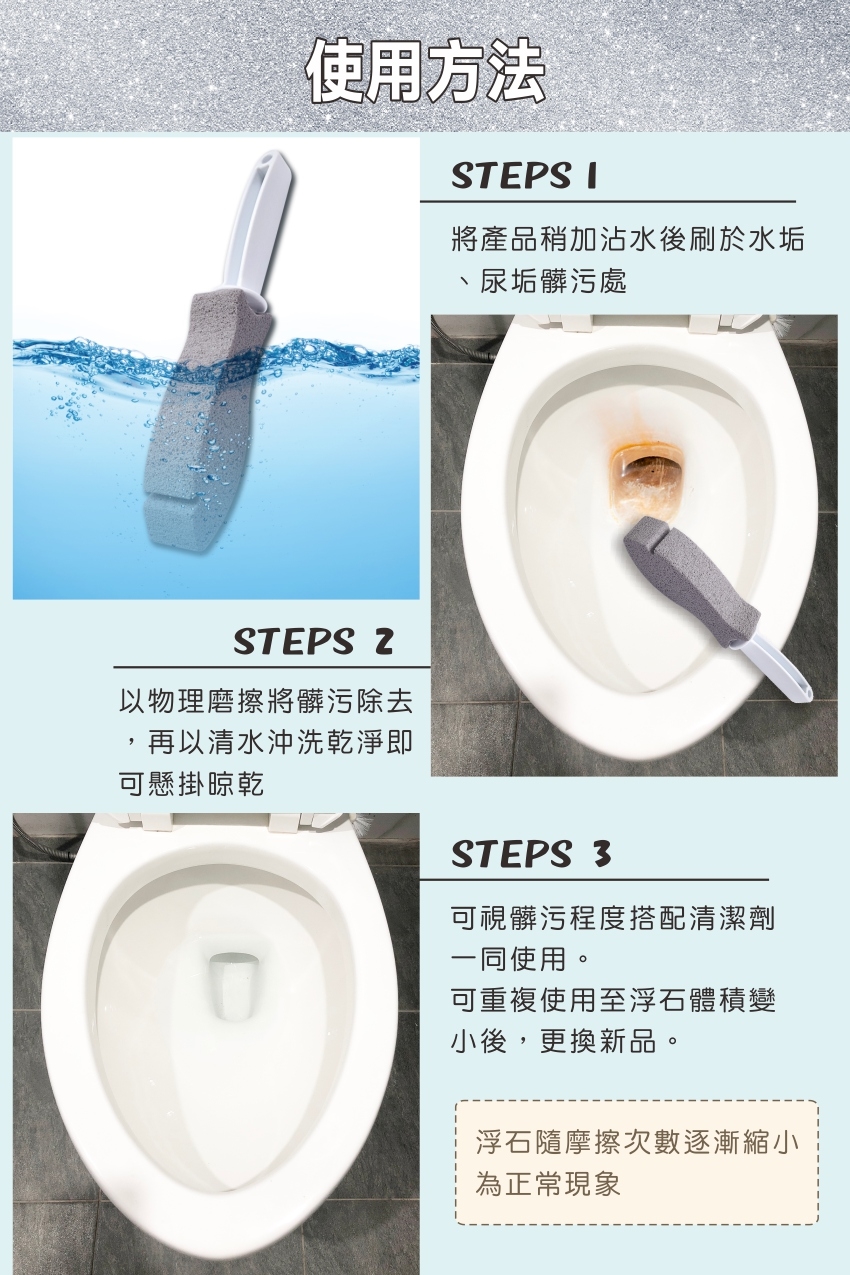 使用方法

STEPS 1

將產品稍加沾水後刷於水垢、尿垢髒污處

STEPS 2

以物理磨擦將髒污除去，再以清水沖洗乾淨即可懸掛晾乾

STEPS 3

可視髒污程度搭配清潔劑一同使用。
可重複使用至浮石體積變小後，更換新品。

浮石隨摩擦次數逐漸縮小為正常現象