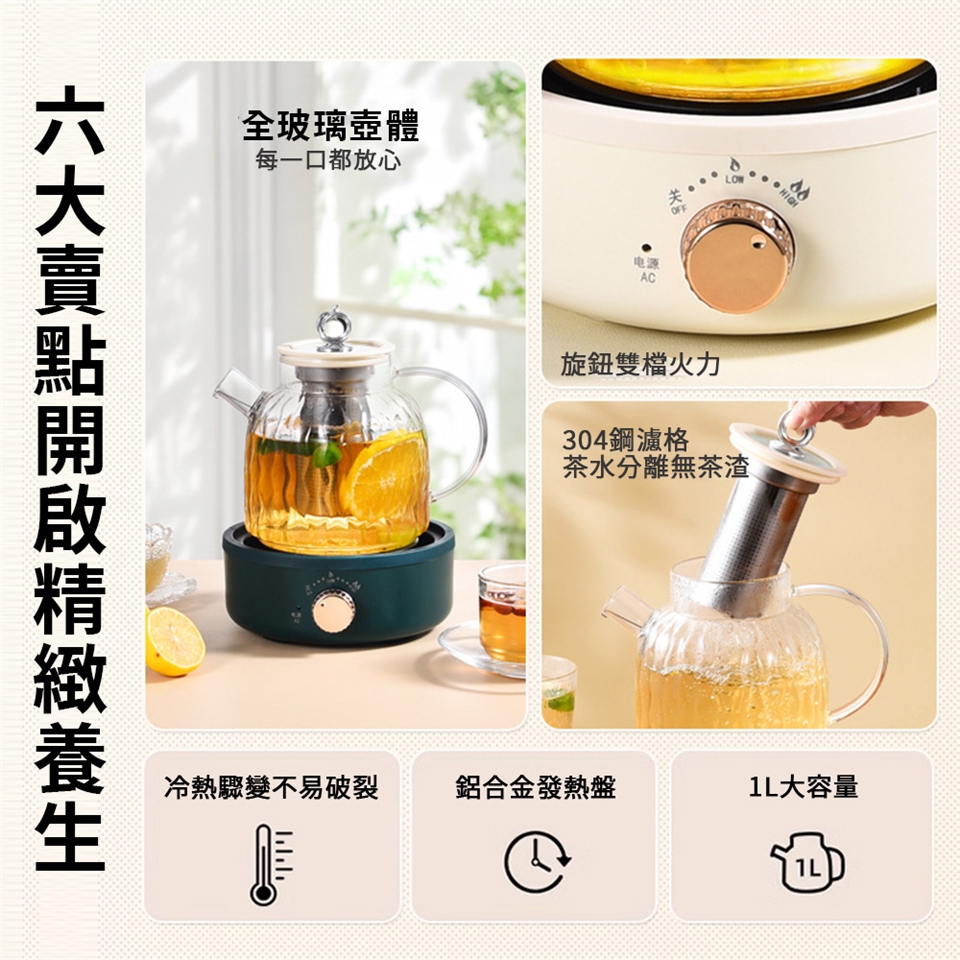 六大賣點開啟精緻養生

全玻璃壺體
每一口都放心

关 OFF
LOW
HIGH
电源 AC

旋鈕雙檔火力

304鋼濾格
茶水分離無茶渣

冷熱驟變不易破裂

鋁合金發熱盤

1L大容量

1L