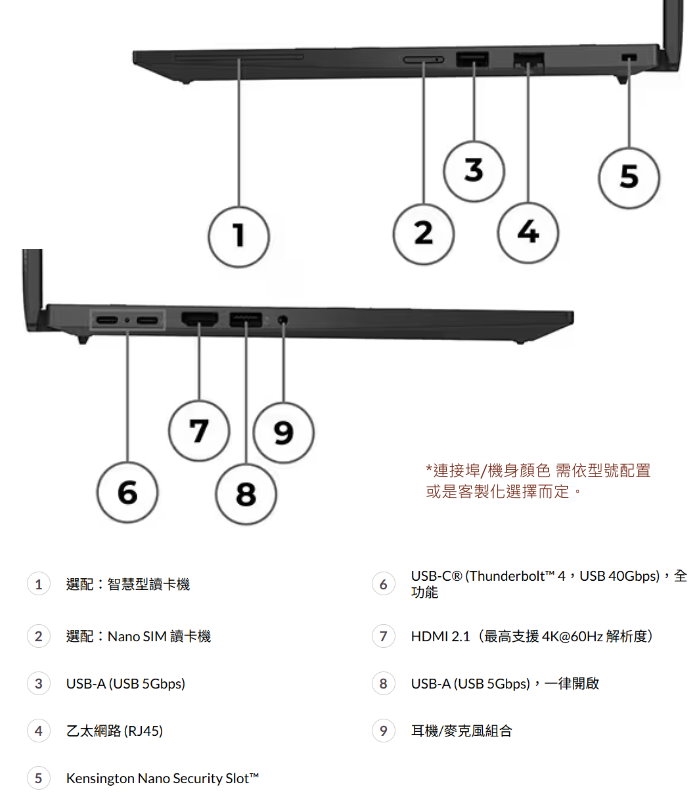 3

5

1

2

4

7

9

6

8

*連接埠/機身顏色 需依型號配置或是客製化選擇而定。

1 選配：智慧型讀卡機

2 選配：Nano SIM 讀卡機

3 USB-A (USB 5Gbps)

4 乙太網路 (RJ45)

5 Kensington Nano Security Slot™

6 USB-C® (Thunderbolt™ 4，USB 40Gbps)，全功能

7 HDMI 2.1（最高支援 4K@60Hz 解析度）

8 USB-A (USB 5Gbps)，一律開啟

9 耳機/麥克風組合