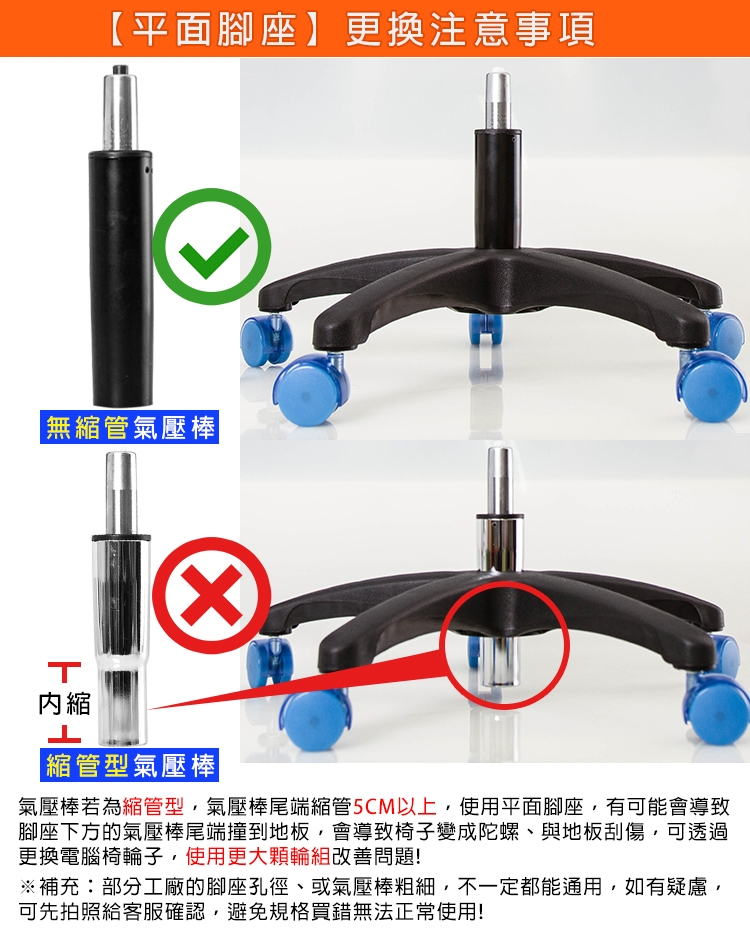 【平面腳座】更換注意事項

無縮管氣壓棒

內縮

縮管型氣壓棒

氣壓棒若為縮管型，氣壓棒尾端縮管5CM以上，使用平面腳座，有可能會導致腳座下方的氣壓棒尾端撞到地板，會導致椅子變成陀螺、與地板刮傷，可透過更換電腦椅輪子，使用更大顆輪組改善問題!

※補充：部分工廠的腳座孔徑、或氣壓棒粗細，不一定都能通用，如有疑慮，可先拍照給客服確認，避免規格買錯無法正常使用!