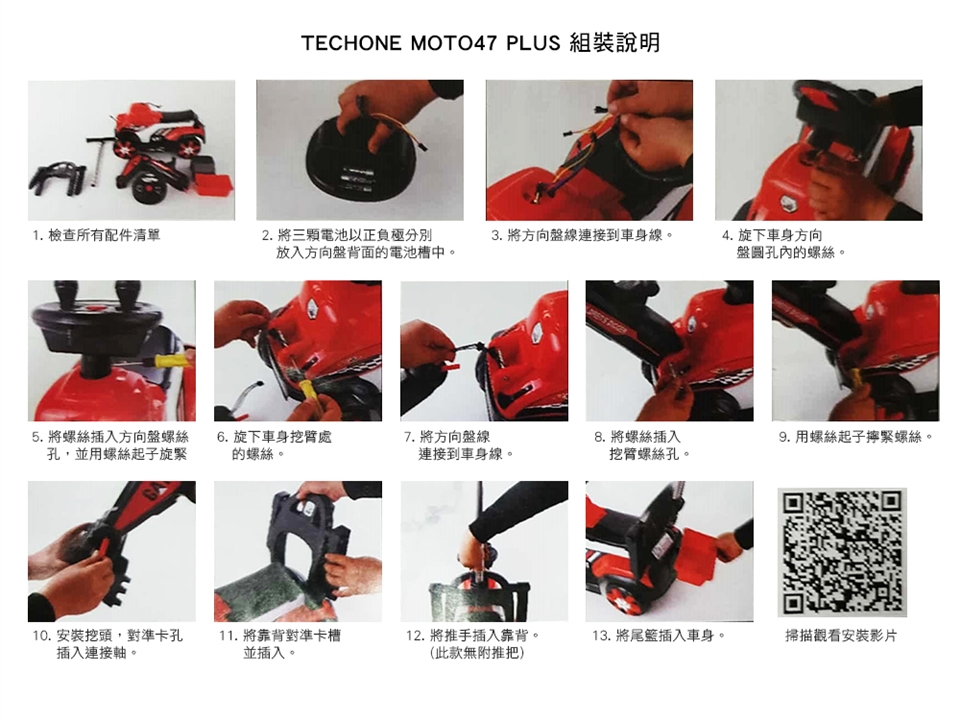 TECHONE MOTO47 PLUS 組裝說明

1. 檢查所有配件清單

2. 將三顆電池以正負極分別放入方向盤背面的電池槽中。

3. 將方向盤線連接到車身線。

4. 旋下車身方向盤圓孔內的螺絲。

5. 將螺絲插入方向盤螺絲孔，並用螺絲起子旋緊

6. 旋下車身挖臂處的螺絲。

7. 將方向盤線連接到車身線。

8. 將螺絲插入挖臂螺絲孔。

9. 用螺絲起子擰緊螺絲。

10. 安裝挖頭，對準卡孔插入連接軸。

11. 將靠背對準卡槽並插入。

12. 將推手插入靠背。(此款無附推把)

13. 將尾籃插入車身。

掃描觀看安裝影片