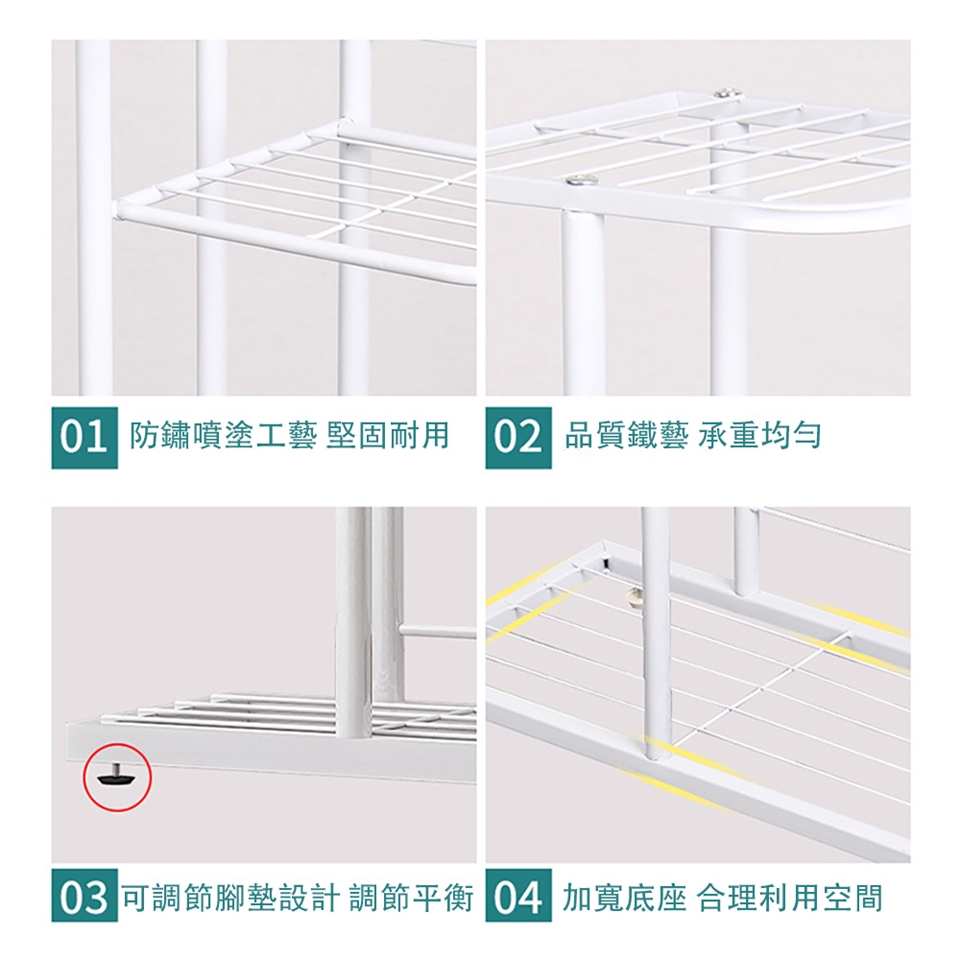 01 防鏽噴塗工藝 堅固耐用

02 品質鐵藝 承重均勻

03 可調節腳墊設計 調節平衡

04 加寬底座 合理利用空間