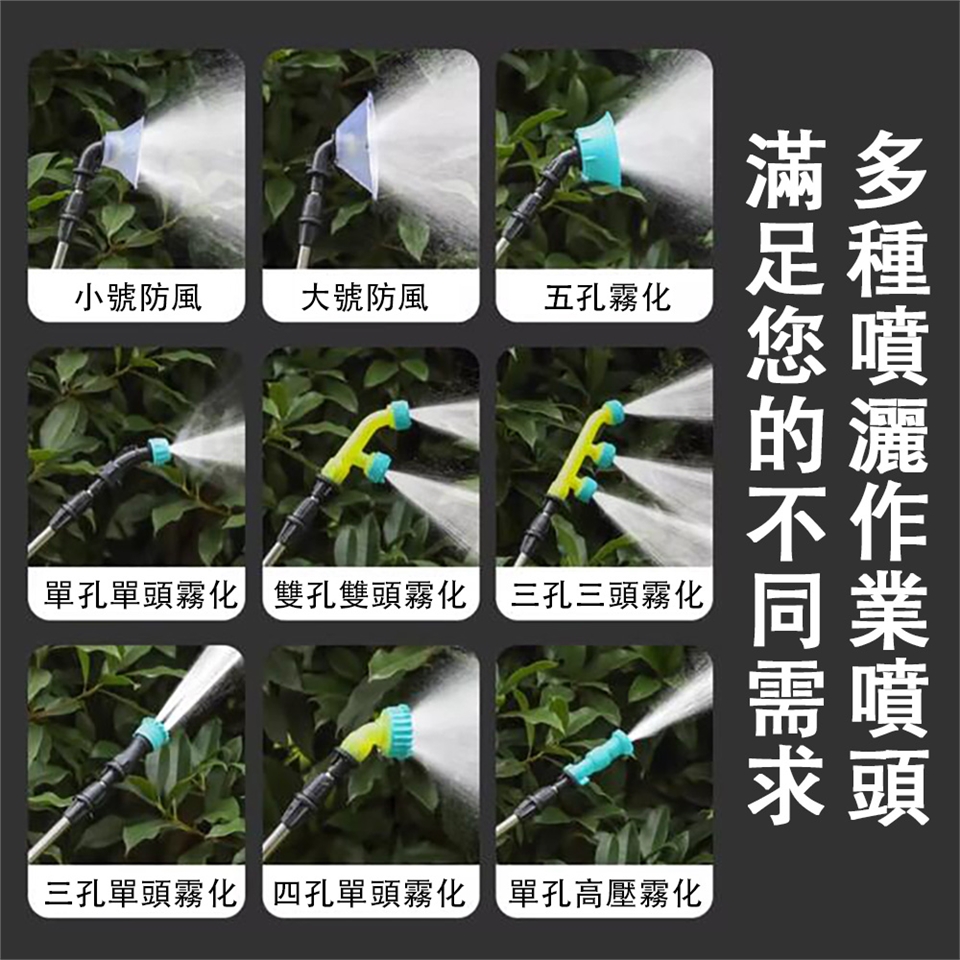 多種噴灑作業噴頭

滿足您的不同需求

小號防風

大號防風

五孔霧化

單孔單頭霧化

雙孔雙頭霧化

三孔三頭霧化

三孔單頭霧化

四孔單頭霧化

單孔高壓霧化