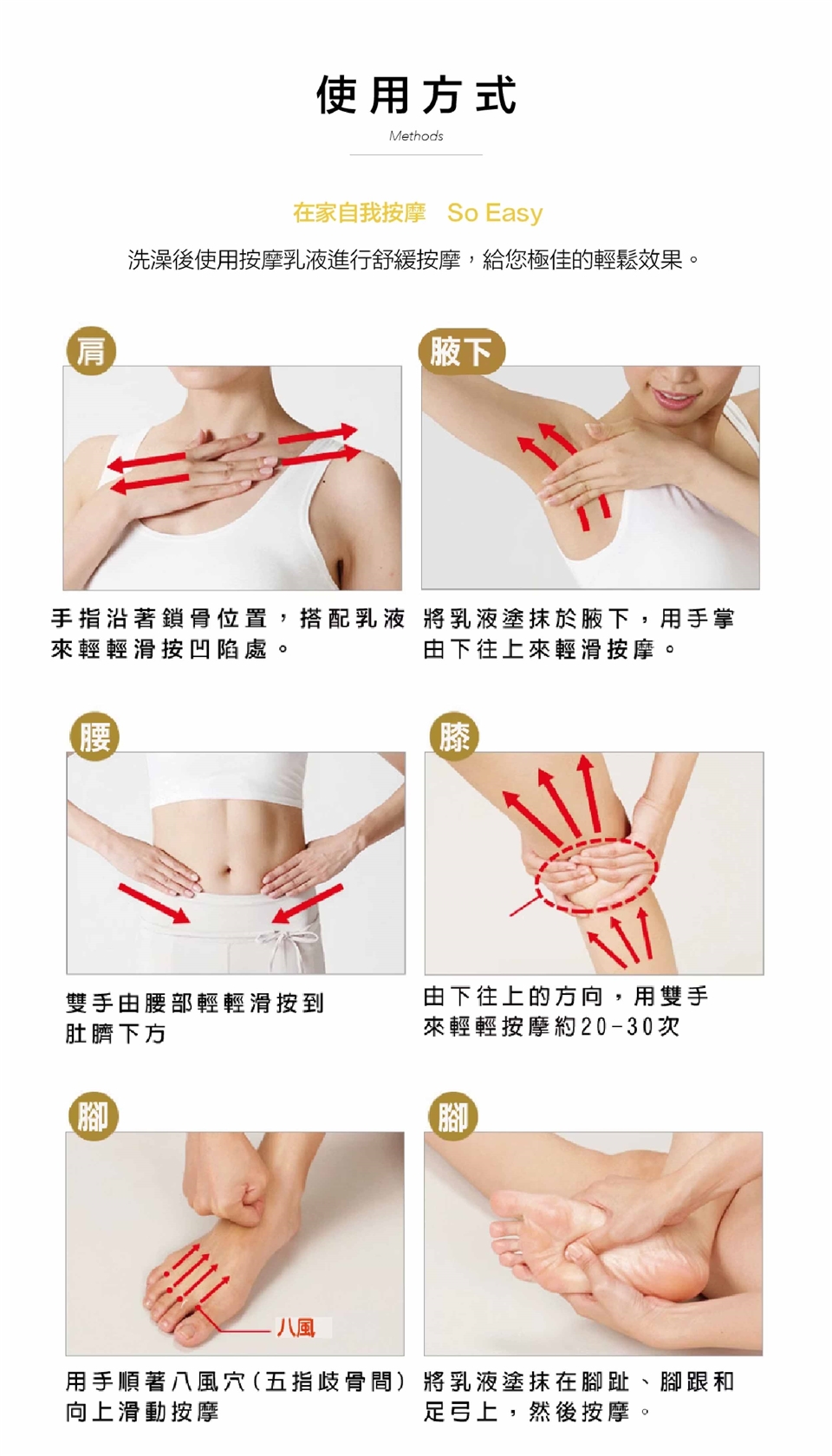 使用方式

Methods

在家自我按摩 So Easy

洗澡後使用按摩乳液進行舒緩按摩，給您極佳的輕鬆效果。

肩

手指沿著鎖骨位置，搭配乳液來輕輕滑按凹陷處。

腋下

將乳液塗抹於腋下，用手掌由下往上來輕滑按摩。

腰

雙手由腰部輕輕滑按到肚臍下方

膝

由下往上的方向，用雙手來輕輕按摩約20-30次

腳

八風

用手順著八風穴(五指歧骨間)向上滑動按摩

腳

將乳液塗抹在腳趾、腳跟和足弓上，然後按摩。