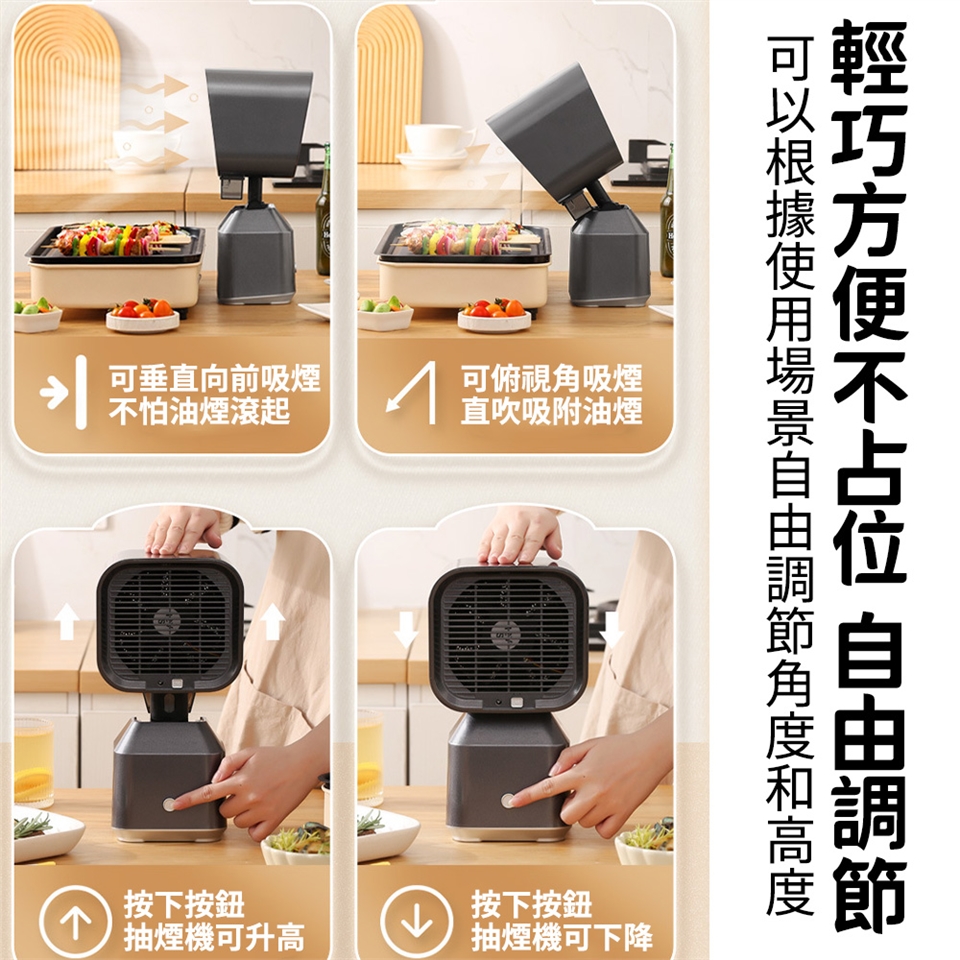 輕巧方便不占位 自由調節

可以根據使用場景自由調節角度和高度

可垂直向前吸煙
不怕油煙滾起

可俯視角吸煙
直吹吸附油煙

按下按鈕
抽煙機可升高

按下按鈕
抽煙機可下降