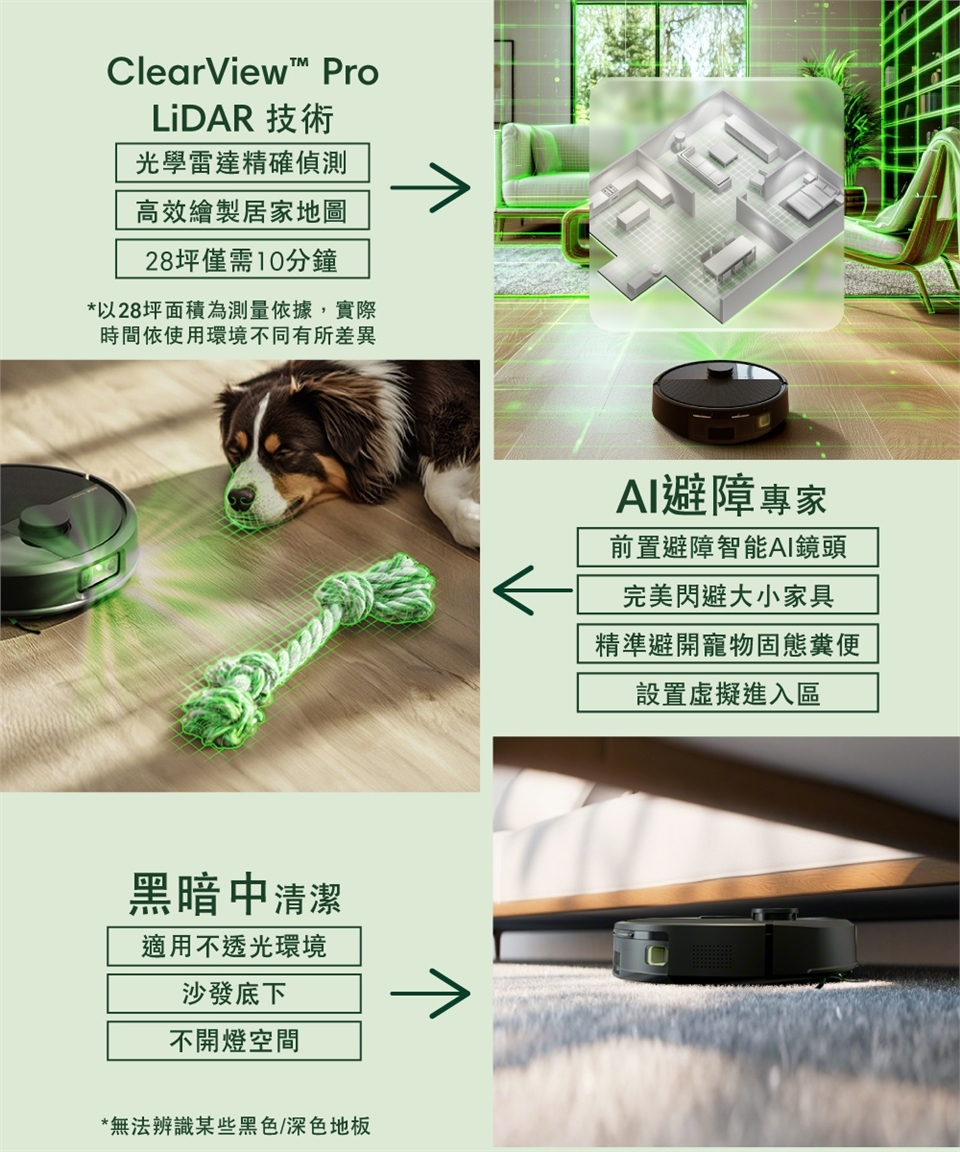 ClearView™ Pro
LiDAR 技術

光學雷達精確偵測

高效繪製居家地圖

28坪僅需10分鐘

*以28坪面積為測量依據，實際時間依使用環境不同有所差異

AI避障專家

前置避障智能AI鏡頭

完美閃避大小家具

精準避開寵物固態糞便

設置虛擬進入區

黑暗中清潔

適用不透光環境

沙發底下

不開燈空間

*無法辨識某些黑色/深色地板