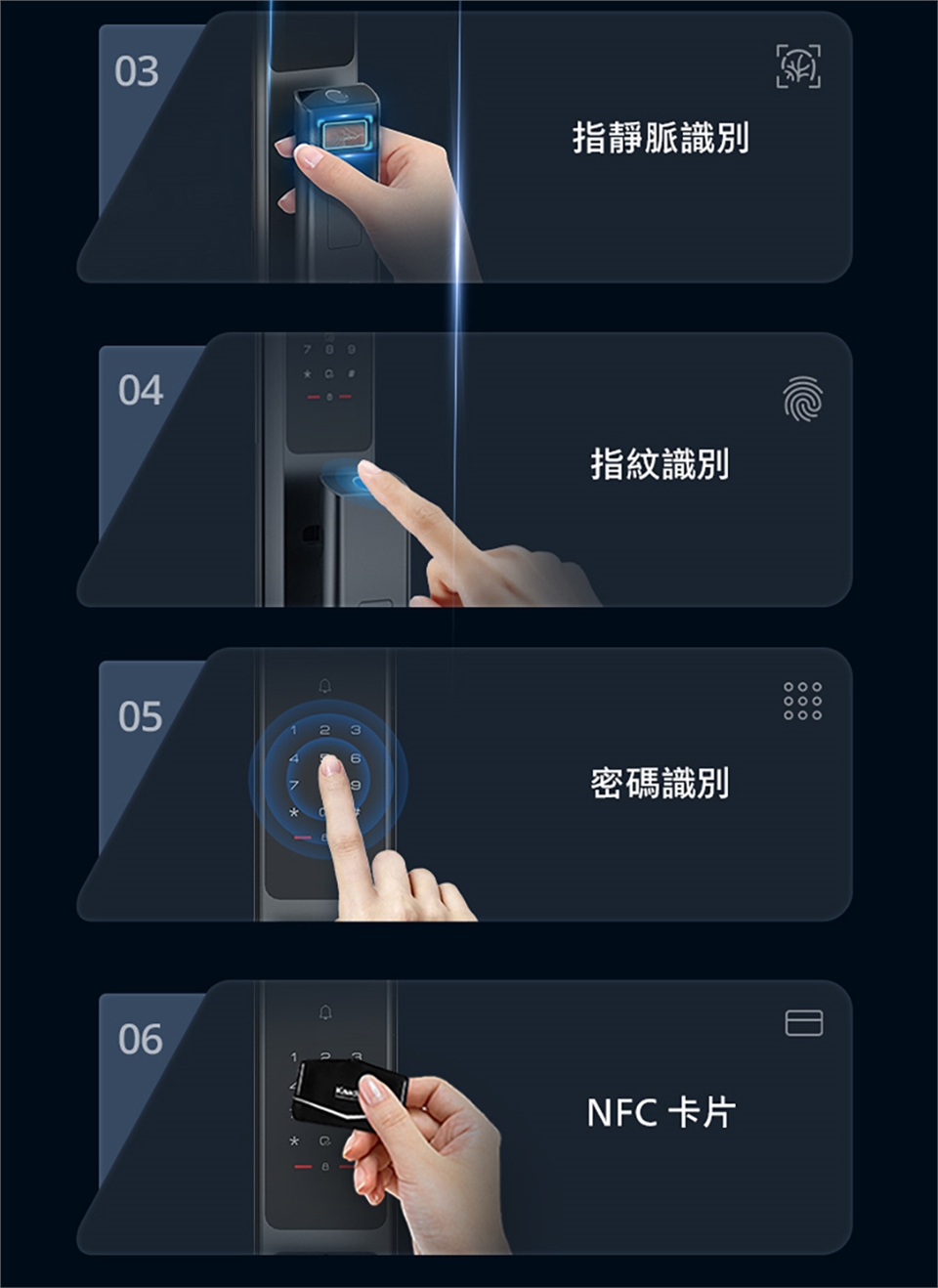 03

指靜脈識別

04

指紋識別

05

密碼識別

06

NFC 卡片