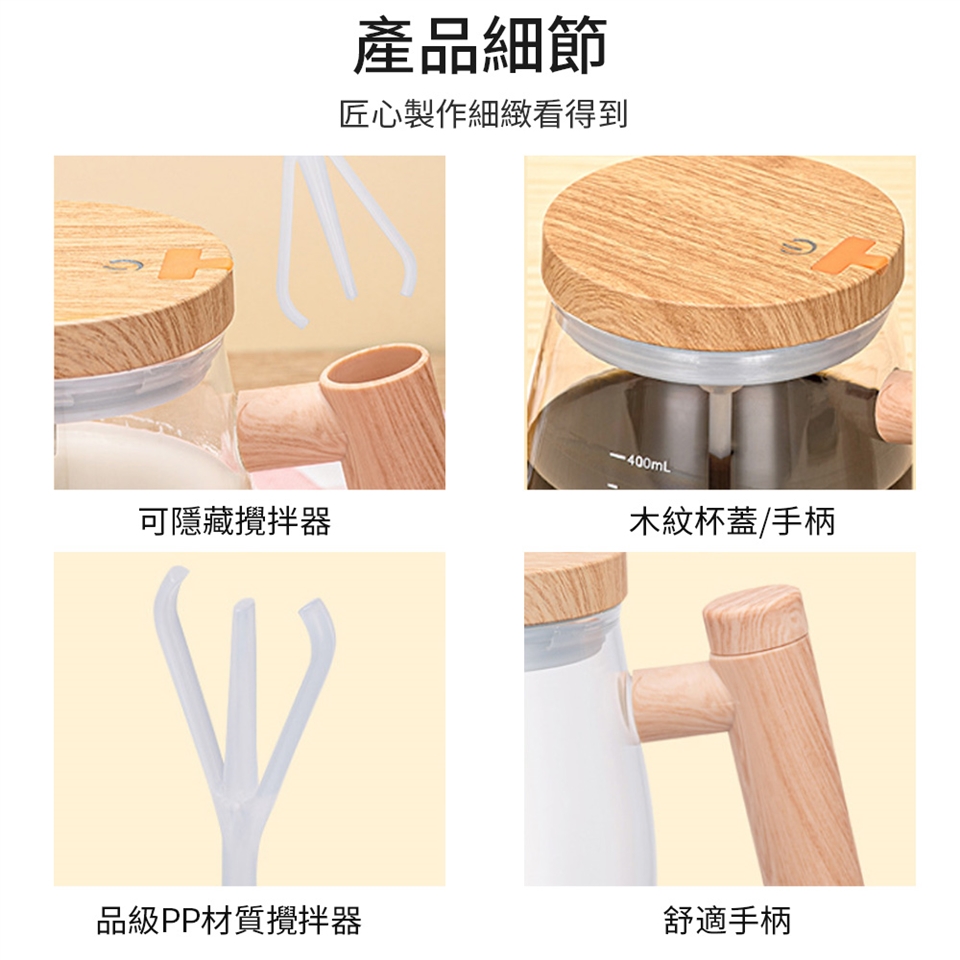 產品細節

匠心製作細緻看得到

可隱藏攪拌器

400mL

木紋杯蓋/手柄

品級PP材質攪拌器

舒適手柄