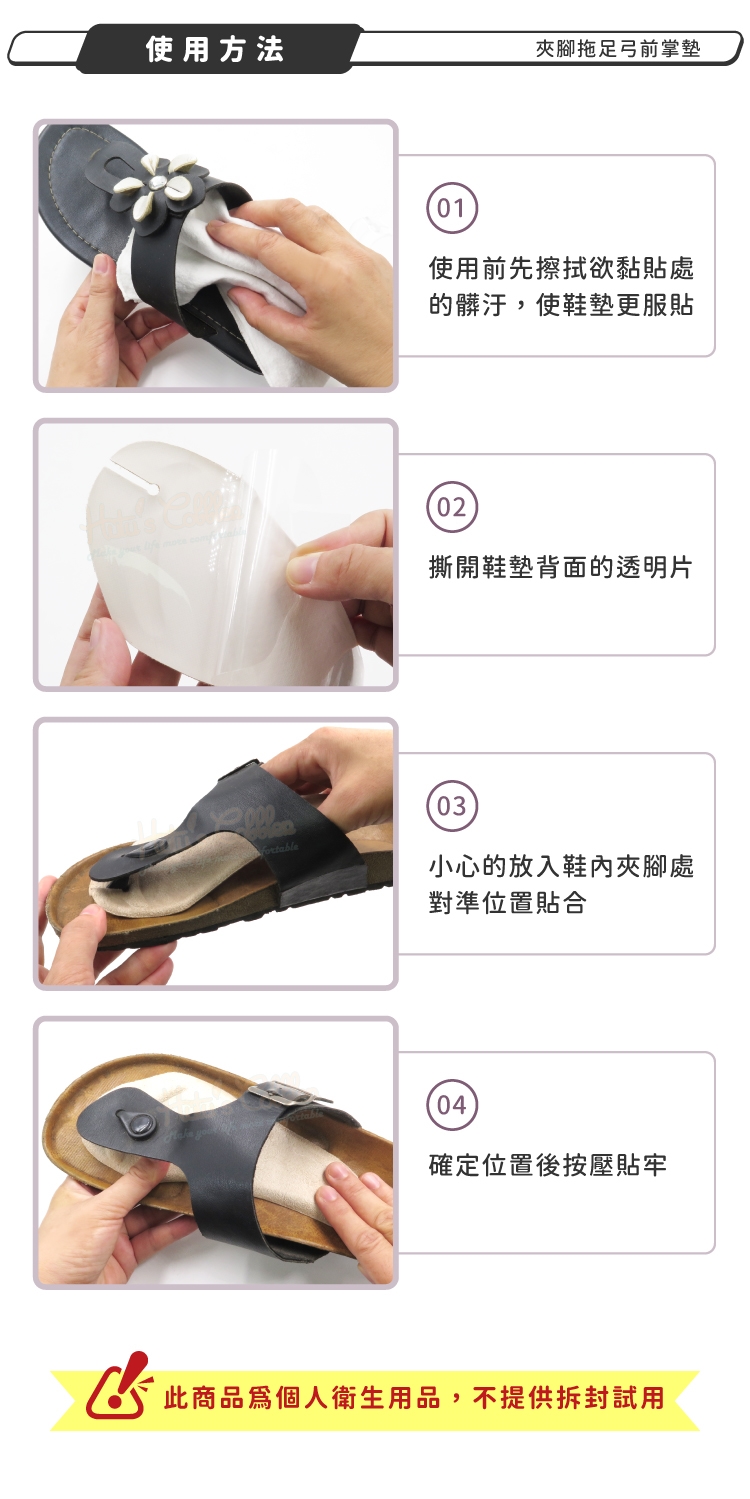 使用方法

夾腳拖足弓前掌墊

01

使用前先擦拭欲黏貼處的髒汙，使鞋墊更服貼

02

撕開鞋墊背面的透明片

03

小心的放入鞋內夾腳處對準位置貼合

04

確定位置後按壓貼牢

此商品爲個人衛生用品，不提供拆封試用