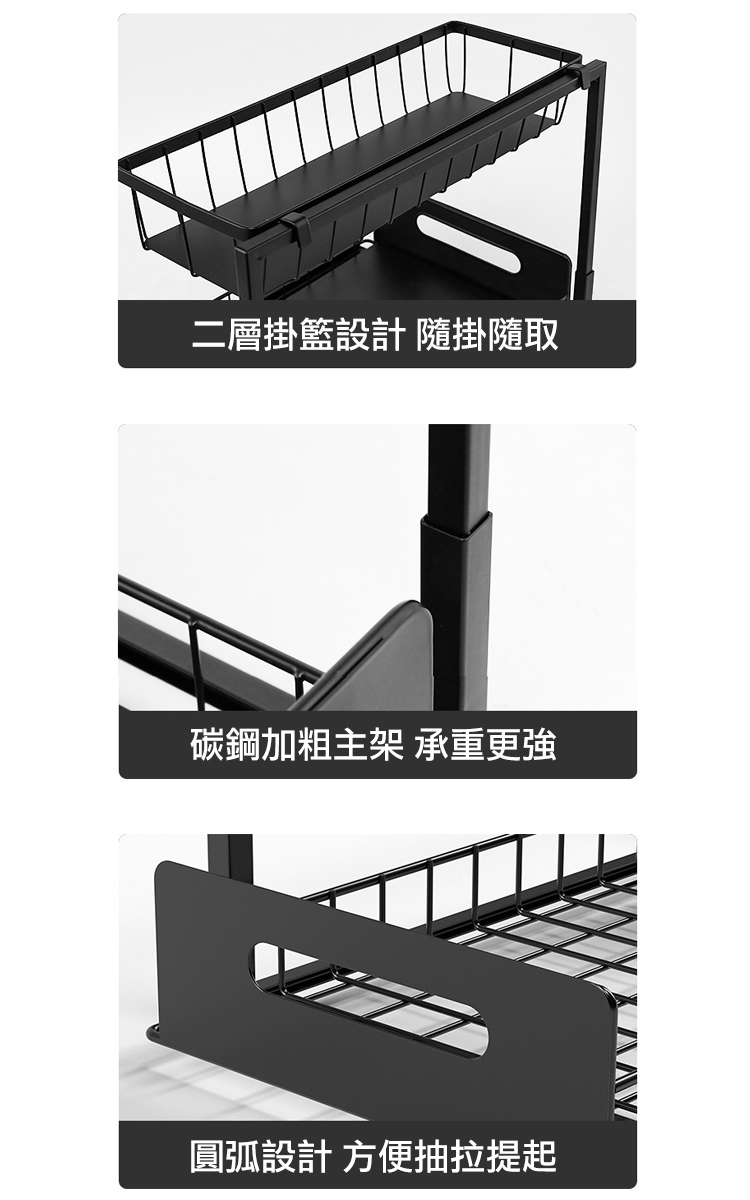 二層掛籃設計 隨掛隨取

碳鋼加粗主架 承重更強

圓弧設計 方便抽拉提起